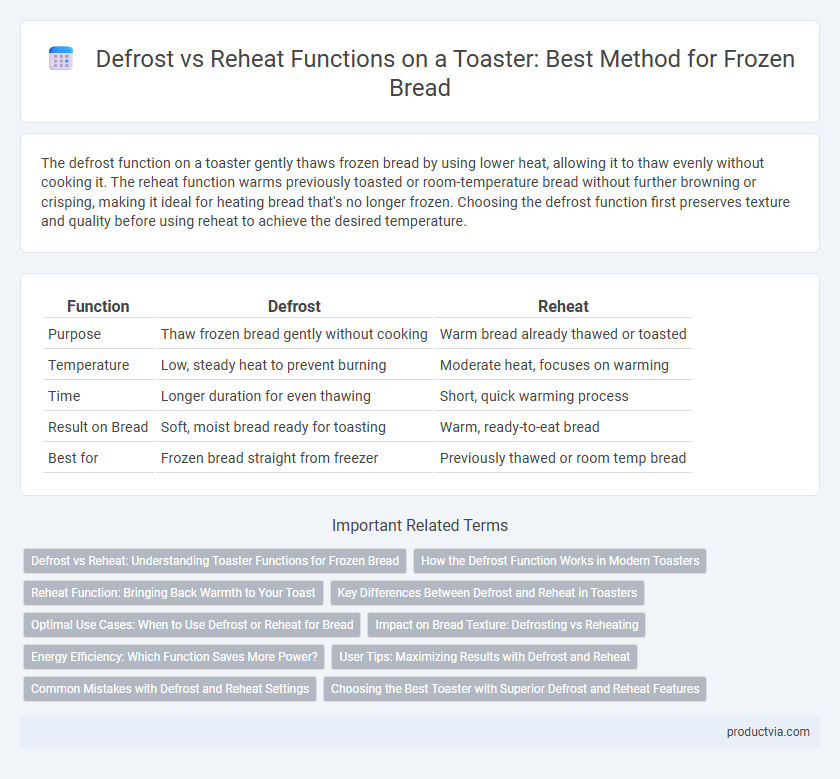 Defrost vs Reheat Functions on a Toaster: Best Method for Frozen Bread

The defrost function on a toaster gently thaws frozen bread by using lower heat, allowing it to thaw evenly without cooking it. The reheat function warms previously toasted or room-temperature bread without further browning or crisping, making it ideal for heating bread that's no longer frozen. Choosing the defrost function first preserves texture and quality before using reheat to achieve the desired temperature.

| Function | Defrost | Reheat |
|---|---|---|
| Purpose | Thaw frozen bread gently without cooking | Warm bread already thawed or toasted |
| Temperature | Low, steady heat to prevent burning | Moderate heat, focuses on warming |
| Time | Longer duration for even thawing | Short, quick warming process |
| Result on Bread | Soft, moist bread ready for toasting | Warm, ready-to-eat bread |
| Best for | Frozen bread straight from freezer | Previously thawed or room temp bread |

Important Related Terms

Defrost vs Reheat: Understanding Toaster Functions for Frozen Bread
How the Defrost Function Works in Modern Toasters
Reheat Function: Bringing Back Warmth to Your Toast
Key Differences Between Defrost and Reheat in Toasters
Optimal Use Cases: When to Use Defrost or Reheat for Bread
Impact on Bread Texture: Defrosting vs Reheating
Energy Efficiency: Which Function Saves More Power?
User Tips: Maximizing Results with Defrost and Reheat
Common Mistakes with Defrost and Reheat Settings
Choosing the Best Toaster with Superior Defrost and Reheat Features

productvia.com