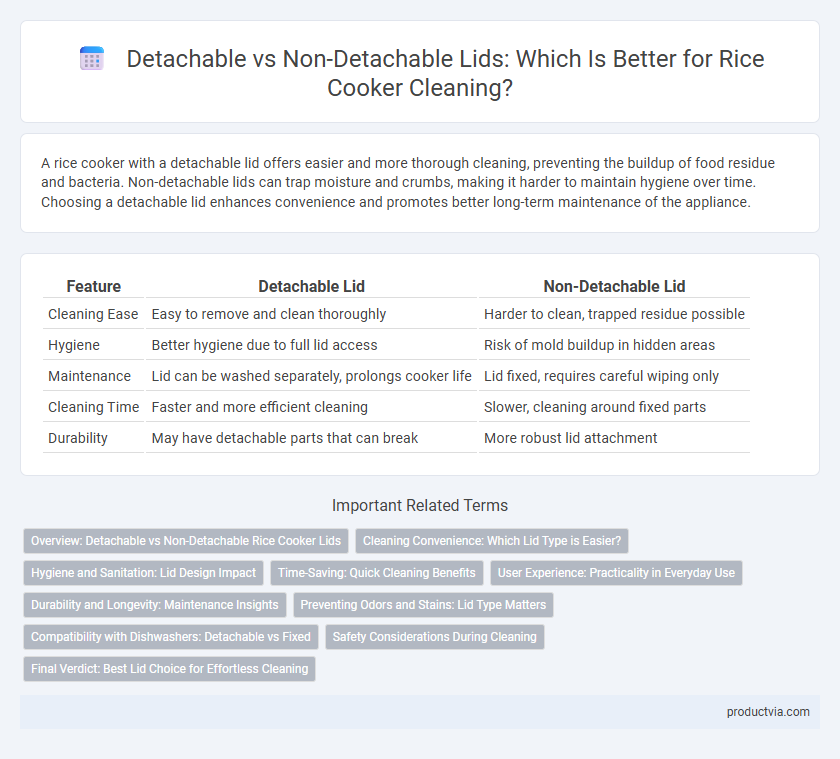 Detachable vs Non-Detachable Lids: Which Is Better for Rice Cooker Cleaning?

A rice cooker with a detachable lid offers easier and more thorough cleaning, preventing the buildup of food residue and bacteria. Non-detachable lids can trap moisture and crumbs, making it harder to maintain hygiene over time. Choosing a detachable lid enhances convenience and promotes better long-term maintenance of the appliance.

| Feature | Detachable Lid | Non-Detachable Lid |
|---|---|---|
| Cleaning Ease | Easy to remove and clean thoroughly | Harder to clean, trapped residue possible |
| Hygiene | Better hygiene due to full lid access | Risk of mold buildup in hidden areas |
| Maintenance | Lid can be washed separately, prolongs cooker life | Lid fixed, requires careful wiping only |
| Cleaning Time | Faster and more efficient cleaning | Slower, cleaning around fixed parts |
| Durability | May have detachable parts that can break | More robust lid attachment |

Important Related Terms

Overview: Detachable vs Non-Detachable Rice Cooker Lids
Cleaning Convenience: Which Lid Type is Easier?
Hygiene and Sanitation: Lid Design Impact
Time-Saving: Quick Cleaning Benefits
User Experience: Practicality in Everyday Use
Durability and Longevity: Maintenance Insights
Preventing Odors and Stains: Lid Type Matters
Compatibility with Dishwashers: Detachable vs Fixed
Safety Considerations During Cleaning
Final Verdict: Best Lid Choice for Effortless Cleaning

productvia.com