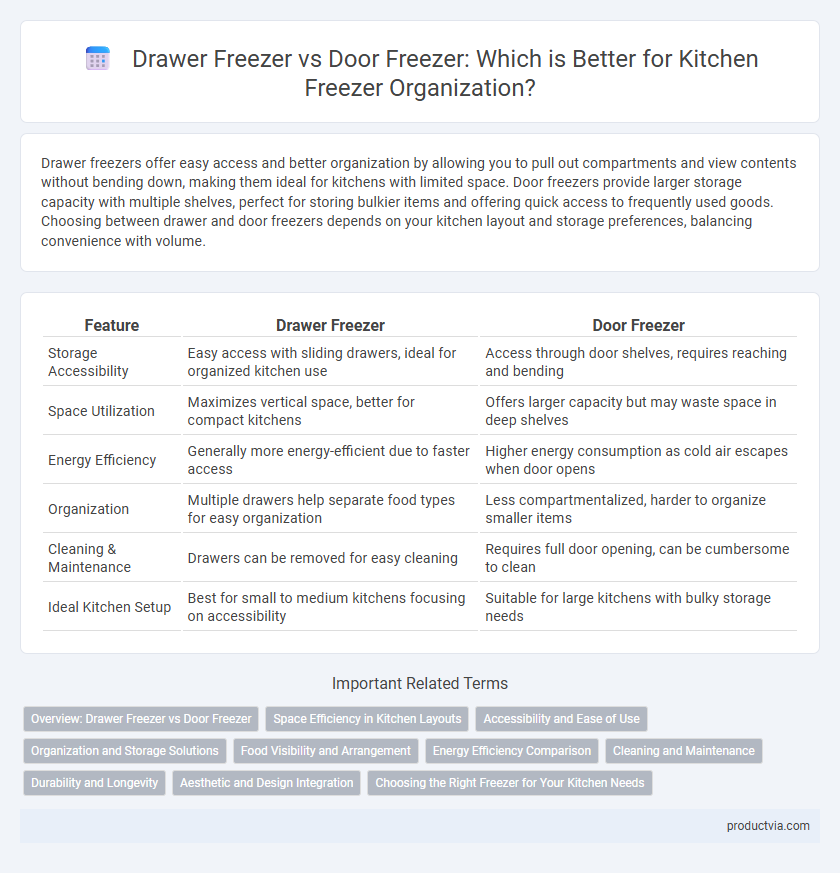 Drawer Freezer vs Door Freezer: Which is Better for Kitchen Freezer Organization?

Drawer freezers offer easy access and better organization by allowing you to pull out compartments and view contents without bending down, making them ideal for kitchens with limited space. Door freezers provide larger storage capacity with multiple shelves, perfect for storing bulkier items and offering quick access to frequently used goods. Choosing between drawer and door freezers depends on your kitchen layout and storage preferences, balancing convenience with volume.

| Feature | Drawer Freezer | Door Freezer |
|---|---|---|
| Storage Accessibility | Easy access with sliding drawers, ideal for organized kitchen use | Access through door shelves, requires reaching and bending |
| Space Utilization | Maximizes vertical space, better for compact kitchens | Offers larger capacity but may waste space in deep shelves |
| Energy Efficiency | Generally more energy-efficient due to faster access | Higher energy consumption as cold air escapes when door opens |
| Organization | Multiple drawers help separate food types for easy organization | Less compartmentalized, harder to organize smaller items |
| Cleaning & Maintenance | Drawers can be removed for easy cleaning | Requires full door opening, can be cumbersome to clean |
| Ideal Kitchen Setup | Best for small to medium kitchens focusing on accessibility | Suitable for large kitchens with bulky storage needs |

Important Related Terms

Overview: Drawer Freezer vs Door Freezer
Space Efficiency in Kitchen Layouts
Accessibility and Ease of Use
Organization and Storage Solutions
Food Visibility and Arrangement
Energy Efficiency Comparison
Cleaning and Maintenance
Durability and Longevity
Aesthetic and Design Integration
Choosing the Right Freezer for Your Kitchen Needs

productvia.com