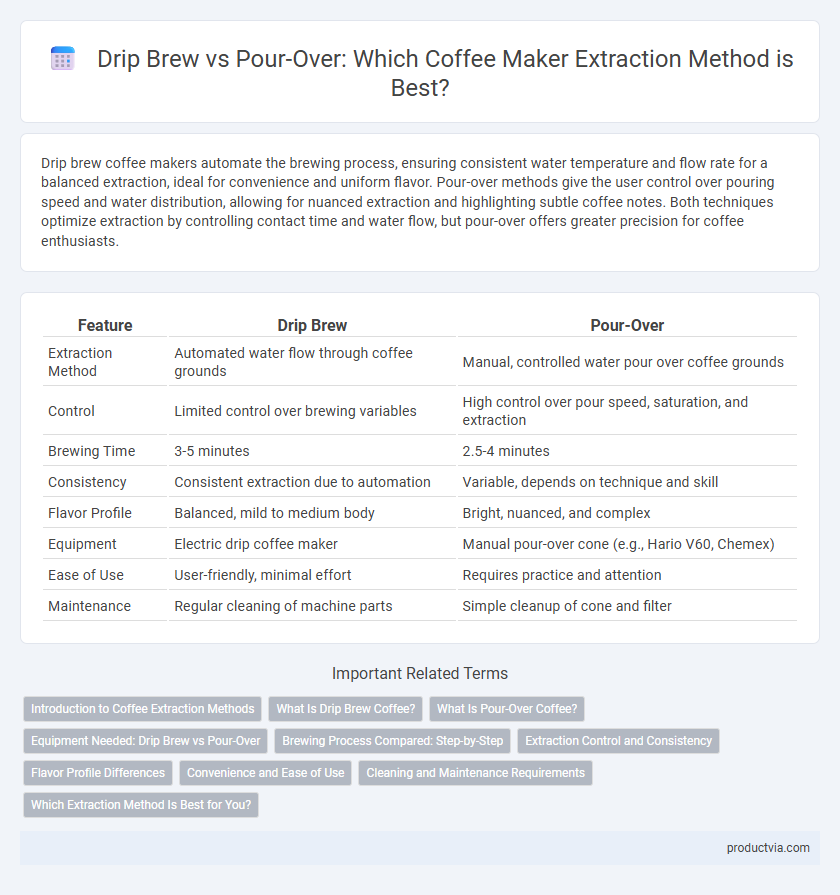 Drip Brew vs Pour-Over: Which Coffee Maker Extraction Method is Best?

Drip brew coffee makers automate the brewing process, ensuring consistent water temperature and flow rate for a balanced extraction, ideal for convenience and uniform flavor. Pour-over methods give the user control over pouring speed and water distribution, allowing for nuanced extraction and highlighting subtle coffee notes. Both techniques optimize extraction by controlling contact time and water flow, but pour-over offers greater precision for coffee enthusiasts.

| Feature | Drip Brew | Pour-Over |
|---|---|---|
| Extraction Method | Automated water flow through coffee grounds | Manual, controlled water pour over coffee grounds |
| Control | Limited control over brewing variables | High control over pour speed, saturation, and extraction |
| Brewing Time | 3-5 minutes | 2.5-4 minutes |
| Consistency | Consistent extraction due to automation | Variable, depends on technique and skill |
| Flavor Profile | Balanced, mild to medium body | Bright, nuanced, and complex |
| Equipment | Electric drip coffee maker | Manual pour-over cone (e.g., Hario V60, Chemex) |
| Ease of Use | User-friendly, minimal effort | Requires practice and attention |
| Maintenance | Regular cleaning of machine parts | Simple cleanup of cone and filter |

Important Related Terms

Introduction to Coffee Extraction Methods
What Is Drip Brew Coffee?
What Is Pour-Over Coffee?
Equipment Needed: Drip Brew vs Pour-Over
Brewing Process Compared: Step-by-Step
Extraction Control and Consistency
Flavor Profile Differences
Convenience and Ease of Use
Cleaning and Maintenance Requirements
Which Extraction Method Is Best for You?

productvia.com