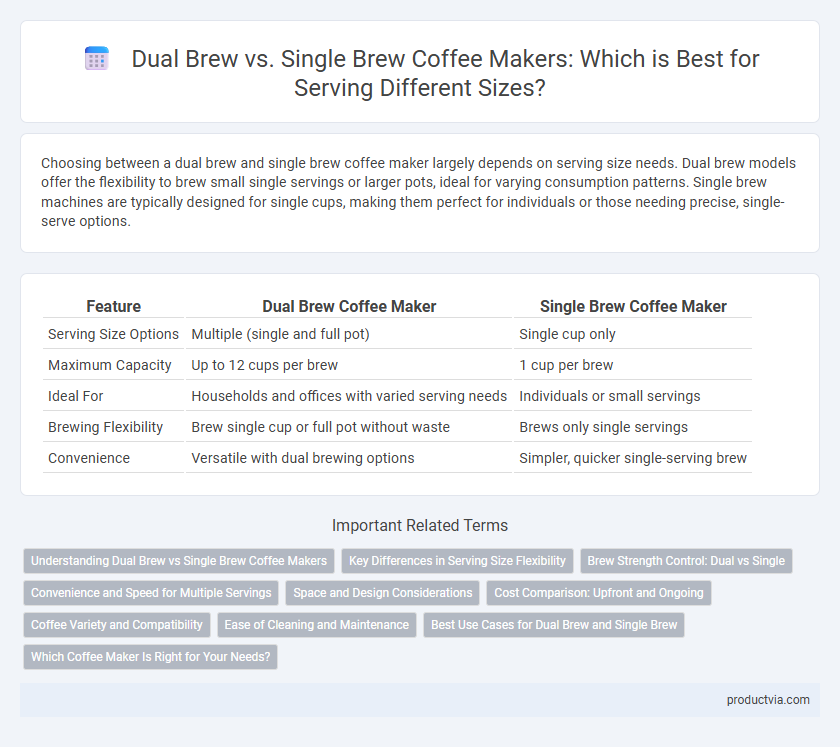 Dual Brew vs. Single Brew Coffee Makers: Which is Best for Serving Different Sizes?

Choosing between a dual brew and single brew coffee maker largely depends on serving size needs. Dual brew models offer the flexibility to brew small single servings or larger pots, ideal for varying consumption patterns. Single brew machines are typically designed for single cups, making them perfect for individuals or those needing precise, single-serve options.

| Feature | Dual Brew Coffee Maker | Single Brew Coffee Maker |
|---|---|---|
| Serving Size Options | Multiple (single and full pot) | Single cup only |
| Maximum Capacity | Up to 12 cups per brew | 1 cup per brew |
| Ideal For | Households and offices with varied serving needs | Individuals or small servings |
| Brewing Flexibility | Brew single cup or full pot without waste | Brews only single servings |
| Convenience | Versatile with dual brewing options | Simpler, quicker single-serving brew |

Important Related Terms

Understanding Dual Brew vs Single Brew Coffee Makers
Key Differences in Serving Size Flexibility
Brew Strength Control: Dual vs Single
Convenience and Speed for Multiple Servings
Space and Design Considerations
Cost Comparison: Upfront and Ongoing
Coffee Variety and Compatibility
Ease of Cleaning and Maintenance
Best Use Cases for Dual Brew and Single Brew
Which Coffee Maker Is Right for Your Needs?

productvia.com