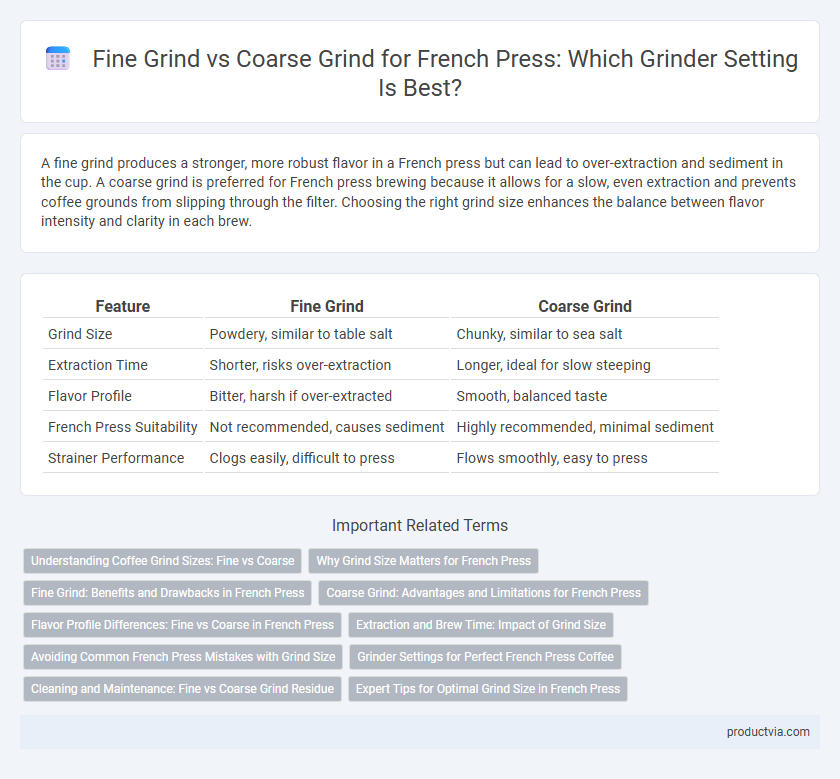 Fine Grind vs Coarse Grind for French Press: Which Grinder Setting Is Best?

A fine grind produces a stronger, more robust flavor in a French press but can lead to over-extraction and sediment in the cup. A coarse grind is preferred for French press brewing because it allows for a slow, even extraction and prevents coffee grounds from slipping through the filter. Choosing the right grind size enhances the balance between flavor intensity and clarity in each brew.

| Feature | Fine Grind | Coarse Grind |
|---|---|---|
| Grind Size | Powdery, similar to table salt | Chunky, similar to sea salt |
| Extraction Time | Shorter, risks over-extraction | Longer, ideal for slow steeping |
| Flavor Profile | Bitter, harsh if over-extracted | Smooth, balanced taste |
| French Press Suitability | Not recommended, causes sediment | Highly recommended, minimal sediment |
| Strainer Performance | Clogs easily, difficult to press | Flows smoothly, easy to press |

Important Related Terms

Understanding Coffee Grind Sizes: Fine vs Coarse

Why Grind Size Matters for French Press

Fine Grind: Benefits and Drawbacks in French Press

Coarse Grind: Advantages and Limitations for French Press

Flavor Profile Differences: Fine vs Coarse in French Press

Extraction and Brew Time: Impact of Grind Size

Avoiding Common French Press Mistakes with Grind Size

Grinder Settings for Perfect French Press Coffee

Cleaning and Maintenance: Fine vs Coarse Grind Residue

Expert Tips for Optimal Grind Size in French Press

productvia.com