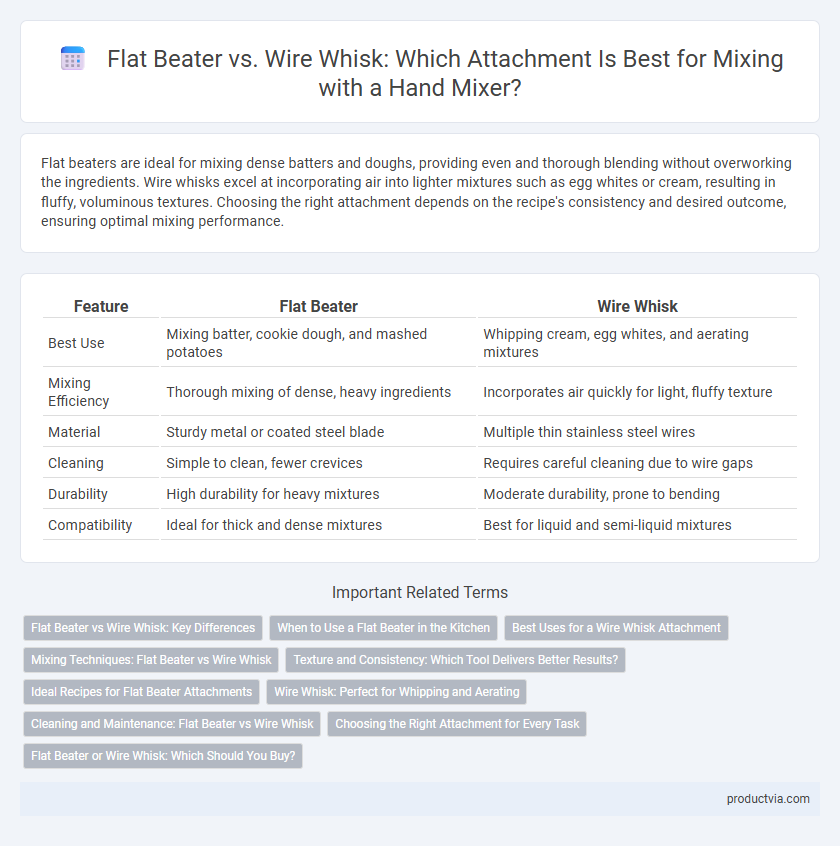 Flat Beater vs. Wire Whisk: Which Attachment Is Best for Mixing with a Hand Mixer?

Flat beaters are ideal for mixing dense batters and doughs, providing even and thorough blending without overworking the ingredients. Wire whisks excel at incorporating air into lighter mixtures such as egg whites or cream, resulting in fluffy, voluminous textures. Choosing the right attachment depends on the recipe's consistency and desired outcome, ensuring optimal mixing performance.

| Feature | Flat Beater | Wire Whisk |
|---|---|---|
| Best Use | Mixing batter, cookie dough, and mashed potatoes | Whipping cream, egg whites, and aerating mixtures |
| Mixing Efficiency | Thorough mixing of dense, heavy ingredients | Incorporates air quickly for light, fluffy texture |
| Material | Sturdy metal or coated steel blade | Multiple thin stainless steel wires |
| Cleaning | Simple to clean, fewer crevices | Requires careful cleaning due to wire gaps |
| Durability | High durability for heavy mixtures | Moderate durability, prone to bending |
| Compatibility | Ideal for thick and dense mixtures | Best for liquid and semi-liquid mixtures |

Important Related Terms

Flat Beater vs Wire Whisk: Key Differences
When to Use a Flat Beater in the Kitchen
Best Uses for a Wire Whisk Attachment
Mixing Techniques: Flat Beater vs Wire Whisk
Texture and Consistency: Which Tool Delivers Better Results?
Ideal Recipes for Flat Beater Attachments
Wire Whisk: Perfect for Whipping and Aerating
Cleaning and Maintenance: Flat Beater vs Wire Whisk
Choosing the Right Attachment for Every Task
Flat Beater or Wire Whisk: Which Should You Buy?

productvia.com