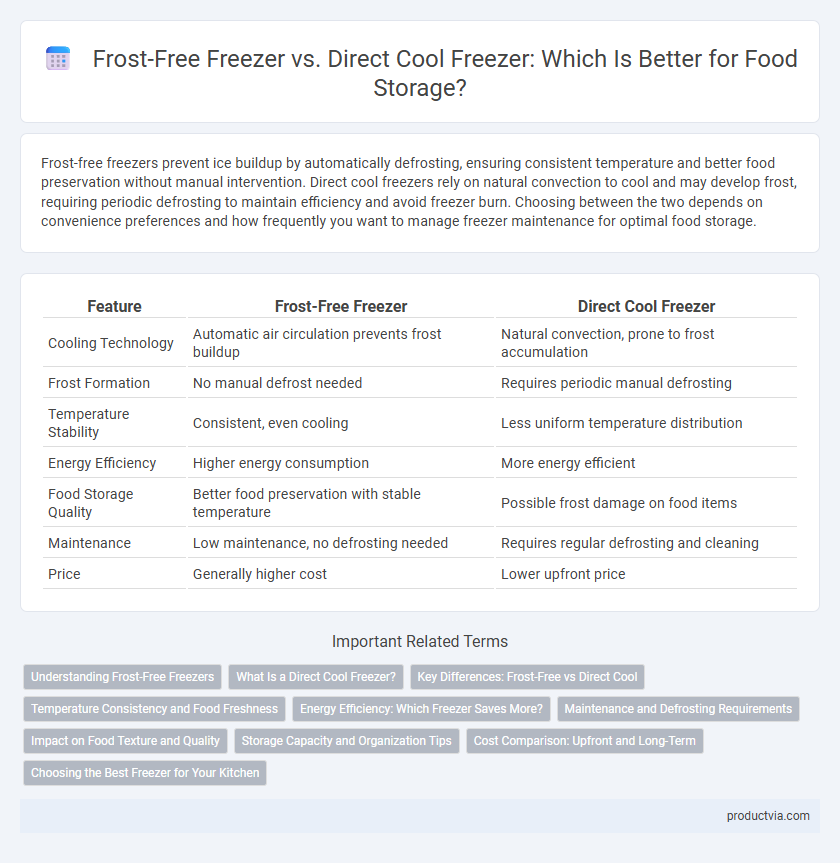 Frost-Free Freezer vs. Direct Cool Freezer: Which Is Better for Food Storage?

Frost-free freezers prevent ice buildup by automatically defrosting, ensuring consistent temperature and better food preservation without manual intervention. Direct cool freezers rely on natural convection to cool and may develop frost, requiring periodic defrosting to maintain efficiency and avoid freezer burn. Choosing between the two depends on convenience preferences and how frequently you want to manage freezer maintenance for optimal food storage.

| Feature | Frost-Free Freezer | Direct Cool Freezer |
|---|---|---|
| Cooling Technology | Automatic air circulation prevents frost buildup | Natural convection, prone to frost accumulation |
| Frost Formation | No manual defrost needed | Requires periodic manual defrosting |
| Temperature Stability | Consistent, even cooling | Less uniform temperature distribution |
| Energy Efficiency | Higher energy consumption | More energy efficient |
| Food Storage Quality | Better food preservation with stable temperature | Possible frost damage on food items |
| Maintenance | Low maintenance, no defrosting needed | Requires regular defrosting and cleaning |
| Price | Generally higher cost | Lower upfront price |

Important Related Terms

Understanding Frost-Free Freezers
What Is a Direct Cool Freezer?
Key Differences: Frost-Free vs Direct Cool
Temperature Consistency and Food Freshness
Energy Efficiency: Which Freezer Saves More?
Maintenance and Defrosting Requirements
Impact on Food Texture and Quality
Storage Capacity and Organization Tips
Cost Comparison: Upfront and Long-Term
Choosing the Best Freezer for Your Kitchen

productvia.com