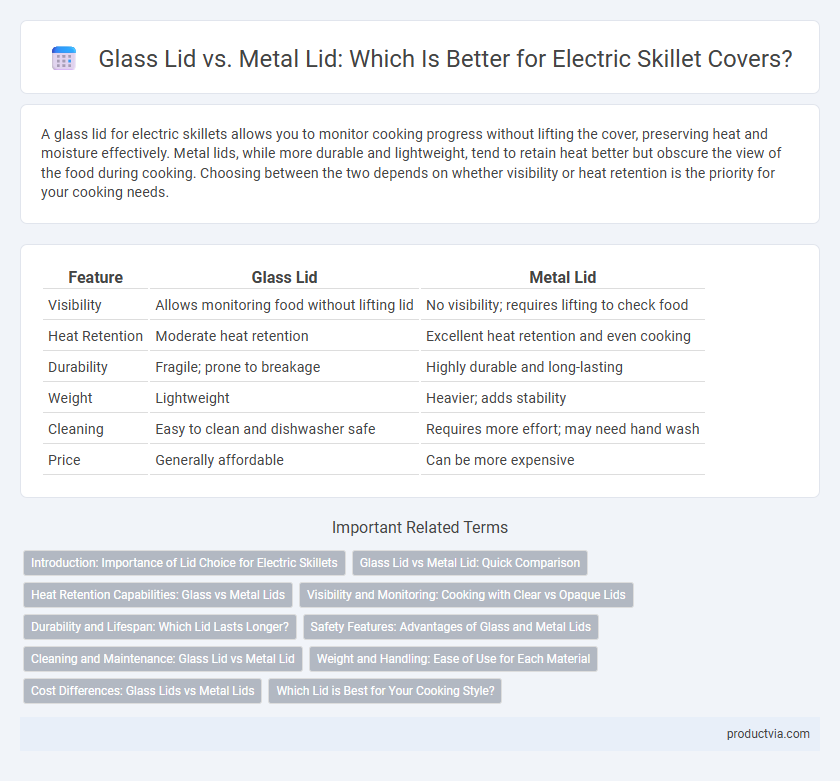 Glass Lid vs. Metal Lid: Which Is Better for Electric Skillet Covers?

A glass lid for electric skillets allows you to monitor cooking progress without lifting the cover, preserving heat and moisture effectively. Metal lids, while more durable and lightweight, tend to retain heat better but obscure the view of the food during cooking. Choosing between the two depends on whether visibility or heat retention is the priority for your cooking needs.

| Feature | Glass Lid | Metal Lid |
|---|---|---|
| Visibility | Allows monitoring food without lifting lid | No visibility; requires lifting to check food |
| Heat Retention | Moderate heat retention | Excellent heat retention and even cooking |
| Durability | Fragile; prone to breakage | Highly durable and long-lasting |
| Weight | Lightweight | Heavier; adds stability |
| Cleaning | Easy to clean and dishwasher safe | Requires more effort; may need hand wash |
| Price | Generally affordable | Can be more expensive |

Important Related Terms

Introduction: Importance of Lid Choice for Electric Skillets
Glass Lid vs Metal Lid: Quick Comparison
Heat Retention Capabilities: Glass vs Metal Lids
Visibility and Monitoring: Cooking with Clear vs Opaque Lids
Durability and Lifespan: Which Lid Lasts Longer?
Safety Features: Advantages of Glass and Metal Lids
Cleaning and Maintenance: Glass Lid vs Metal Lid
Weight and Handling: Ease of Use for Each Material
Cost Differences: Glass Lids vs Metal Lids
Which Lid is Best for Your Cooking Style?

productvia.com