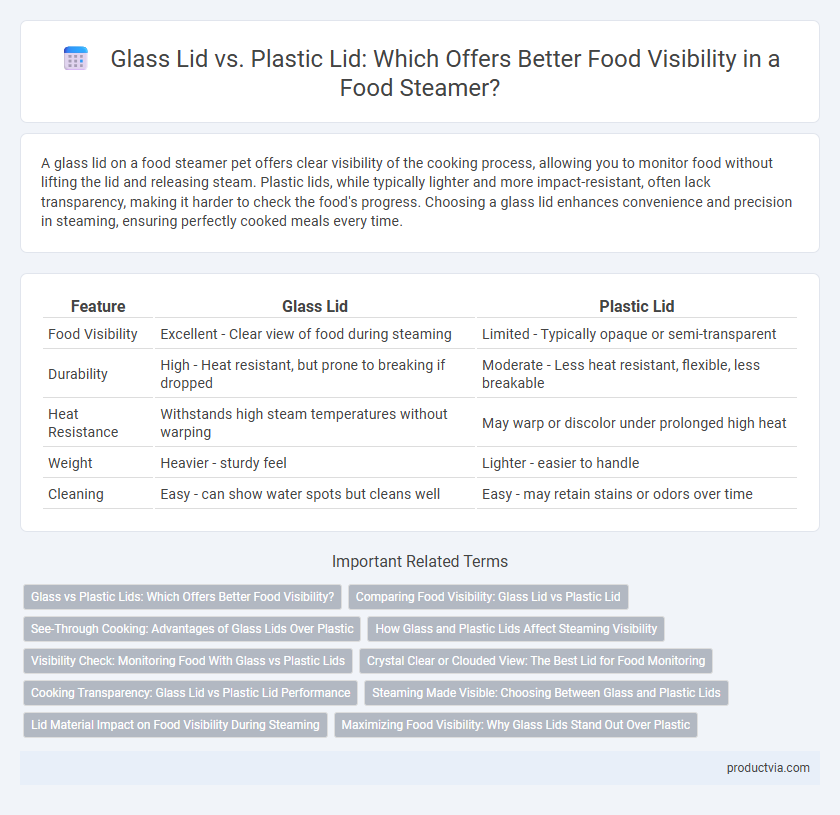 Glass Lid vs. Plastic Lid: Which Offers Better Food Visibility in a Food Steamer?

A glass lid on a food steamer pet offers clear visibility of the cooking process, allowing you to monitor food without lifting the lid and releasing steam. Plastic lids, while typically lighter and more impact-resistant, often lack transparency, making it harder to check the food's progress. Choosing a glass lid enhances convenience and precision in steaming, ensuring perfectly cooked meals every time.

| Feature | Glass Lid | Plastic Lid |
|---|---|---|
| Food Visibility | Excellent - Clear view of food during steaming | Limited - Typically opaque or semi-transparent |
| Durability | High - Heat resistant, but prone to breaking if dropped | Moderate - Less heat resistant, flexible, less breakable |
| Heat Resistance | Withstands high steam temperatures without warping | May warp or discolor under prolonged high heat |
| Weight | Heavier - sturdy feel | Lighter - easier to handle |
| Cleaning | Easy - can show water spots but cleans well | Easy - may retain stains or odors over time |

Important Related Terms

Glass vs Plastic Lids: Which Offers Better Food Visibility?
Comparing Food Visibility: Glass Lid vs Plastic Lid
See-Through Cooking: Advantages of Glass Lids Over Plastic
How Glass and Plastic Lids Affect Steaming Visibility
Visibility Check: Monitoring Food With Glass vs Plastic Lids
Crystal Clear or Clouded View: The Best Lid for Food Monitoring
Cooking Transparency: Glass Lid vs Plastic Lid Performance
Steaming Made Visible: Choosing Between Glass and Plastic Lids
Lid Material Impact on Food Visibility During Steaming
Maximizing Food Visibility: Why Glass Lids Stand Out Over Plastic

productvia.com