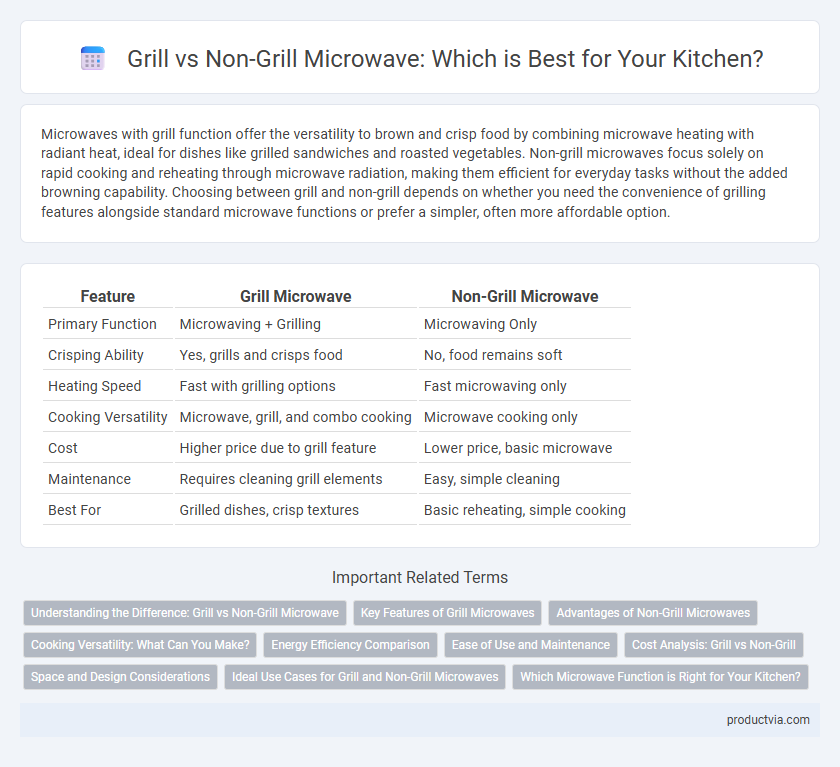 Grill vs Non-Grill Microwave: Which is Best for Your Kitchen?

Microwaves with grill function offer the versatility to brown and crisp food by combining microwave heating with radiant heat, ideal for dishes like grilled sandwiches and roasted vegetables. Non-grill microwaves focus solely on rapid cooking and reheating through microwave radiation, making them efficient for everyday tasks without the added browning capability. Choosing between grill and non-grill depends on whether you need the convenience of grilling features alongside standard microwave functions or prefer a simpler, often more affordable option.

| Feature | Grill Microwave | Non-Grill Microwave |
|---|---|---|
| Primary Function | Microwaving + Grilling | Microwaving Only |
| Crisping Ability | Yes, grills and crisps food | No, food remains soft |
| Heating Speed | Fast with grilling options | Fast microwaving only |
| Cooking Versatility | Microwave, grill, and combo cooking | Microwave cooking only |
| Cost | Higher price due to grill feature | Lower price, basic microwave |
| Maintenance | Requires cleaning grill elements | Easy, simple cleaning |
| Best For | Grilled dishes, crisp textures | Basic reheating, simple cooking |

Important Related Terms

Understanding the Difference: Grill vs Non-Grill Microwave
Key Features of Grill Microwaves
Advantages of Non-Grill Microwaves
Cooking Versatility: What Can You Make?
Energy Efficiency Comparison
Ease of Use and Maintenance
Cost Analysis: Grill vs Non-Grill
Space and Design Considerations
Ideal Use Cases for Grill and Non-Grill Microwaves
Which Microwave Function is Right for Your Kitchen?

productvia.com