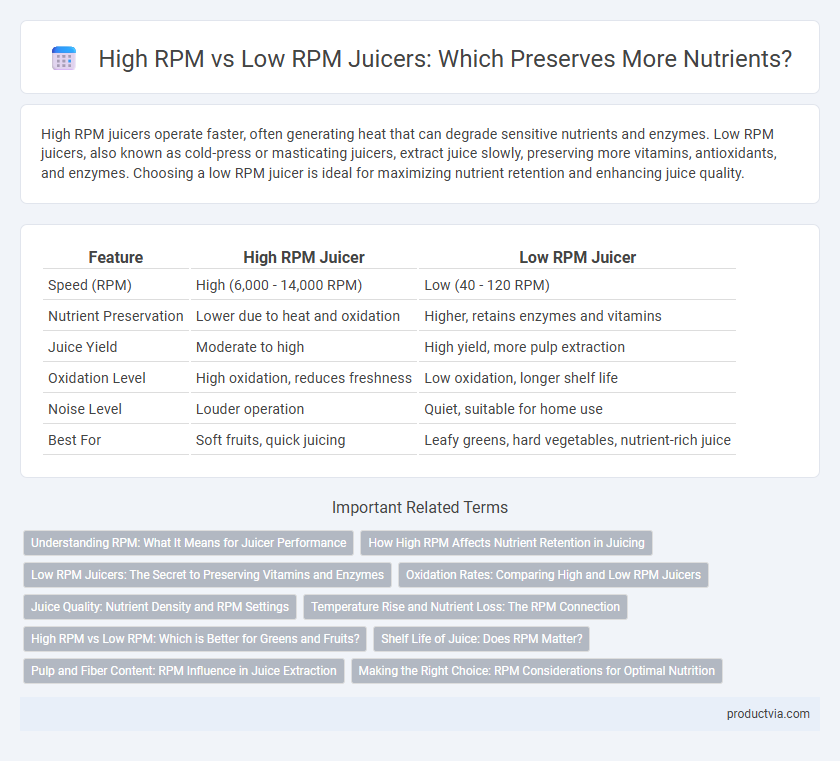 High RPM vs Low RPM Juicers: Which Preserves More Nutrients?

High RPM juicers operate faster, often generating heat that can degrade sensitive nutrients and enzymes. Low RPM juicers, also known as cold-press or masticating juicers, extract juice slowly, preserving more vitamins, antioxidants, and enzymes. Choosing a low RPM juicer is ideal for maximizing nutrient retention and enhancing juice quality.

| Feature | High RPM Juicer | Low RPM Juicer |
|---|---|---|
| Speed (RPM) | High (6,000 - 14,000 RPM) | Low (40 - 120 RPM) |
| Nutrient Preservation | Lower due to heat and oxidation | Higher, retains enzymes and vitamins |
| Juice Yield | Moderate to high | High yield, more pulp extraction |
| Oxidation Level | High oxidation, reduces freshness | Low oxidation, longer shelf life |
| Noise Level | Louder operation | Quiet, suitable for home use |
| Best For | Soft fruits, quick juicing | Leafy greens, hard vegetables, nutrient-rich juice |

Important Related Terms

Understanding RPM: What It Means for Juicer Performance
How High RPM Affects Nutrient Retention in Juicing
Low RPM Juicers: The Secret to Preserving Vitamins and Enzymes
Oxidation Rates: Comparing High and Low RPM Juicers
Juice Quality: Nutrient Density and RPM Settings
Temperature Rise and Nutrient Loss: The RPM Connection
High RPM vs Low RPM: Which is Better for Greens and Fruits?
Shelf Life of Juice: Does RPM Matter?
Pulp and Fiber Content: RPM Influence in Juice Extraction
Making the Right Choice: RPM Considerations for Optimal Nutrition

productvia.com