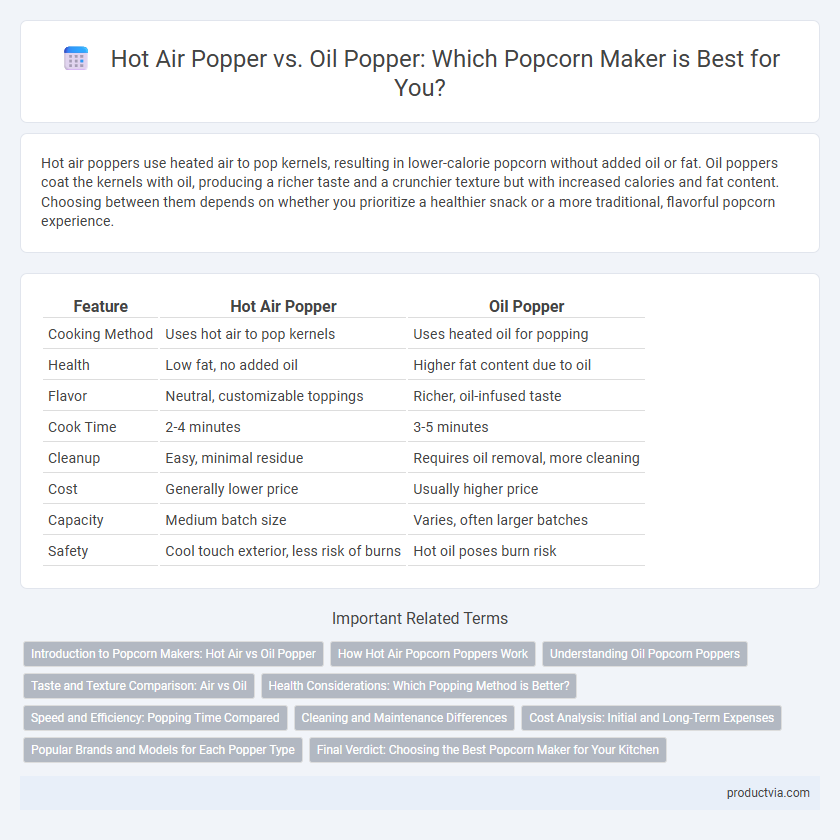 Hot Air Popper vs. Oil Popper: Which Popcorn Maker is Best for You?

Hot air poppers use heated air to pop kernels, resulting in lower-calorie popcorn without added oil or fat. Oil poppers coat the kernels with oil, producing a richer taste and a crunchier texture but with increased calories and fat content. Choosing between them depends on whether you prioritize a healthier snack or a more traditional, flavorful popcorn experience.

| Feature | Hot Air Popper | Oil Popper |
|---|---|---|
| Cooking Method | Uses hot air to pop kernels | Uses heated oil for popping |
| Health | Low fat, no added oil | Higher fat content due to oil |
| Flavor | Neutral, customizable toppings | Richer, oil-infused taste |
| Cook Time | 2-4 minutes | 3-5 minutes |
| Cleanup | Easy, minimal residue | Requires oil removal, more cleaning |
| Cost | Generally lower price | Usually higher price |
| Capacity | Medium batch size | Varies, often larger batches |
| Safety | Cool touch exterior, less risk of burns | Hot oil poses burn risk |

Important Related Terms

Introduction to Popcorn Makers: Hot Air vs Oil Popper
How Hot Air Popcorn Poppers Work
Understanding Oil Popcorn Poppers
Taste and Texture Comparison: Air vs Oil
Health Considerations: Which Popping Method is Better?
Speed and Efficiency: Popping Time Compared
Cleaning and Maintenance Differences
Cost Analysis: Initial and Long-Term Expenses
Popular Brands and Models for Each Popper Type
Final Verdict: Choosing the Best Popcorn Maker for Your Kitchen

productvia.com