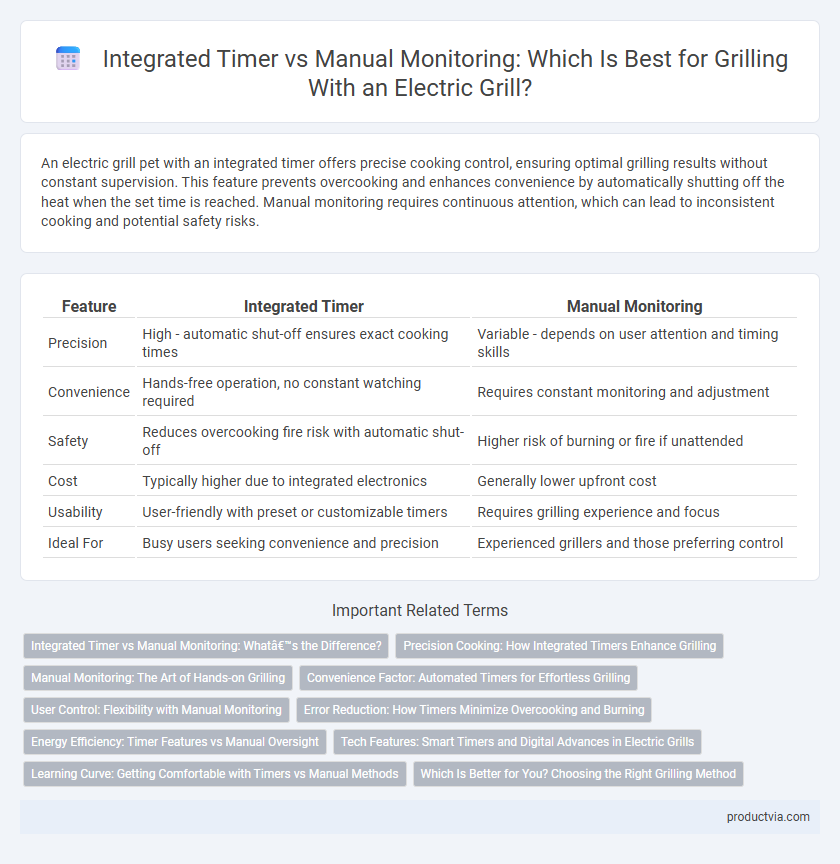 Integrated Timer vs Manual Monitoring: Which Is Best for Grilling With an Electric Grill?

An electric grill pet with an integrated timer offers precise cooking control, ensuring optimal grilling results without constant supervision. This feature prevents overcooking and enhances convenience by automatically shutting off the heat when the set time is reached. Manual monitoring requires continuous attention, which can lead to inconsistent cooking and potential safety risks.

| Feature | Integrated Timer | Manual Monitoring |
|---|---|---|
| Precision | High - automatic shut-off ensures exact cooking times | Variable - depends on user attention and timing skills |
| Convenience | Hands-free operation, no constant watching required | Requires constant monitoring and adjustment |
| Safety | Reduces overcooking fire risk with automatic shut-off | Higher risk of burning or fire if unattended |
| Cost | Typically higher due to integrated electronics | Generally lower upfront cost |
| Usability | User-friendly with preset or customizable timers | Requires grilling experience and focus |
| Ideal For | Busy users seeking convenience and precision | Experienced grillers and those preferring control |

Important Related Terms

Integrated Timer vs Manual Monitoring: Whatâ€™s the Difference?
Precision Cooking: How Integrated Timers Enhance Grilling
Manual Monitoring: The Art of Hands-on Grilling
Convenience Factor: Automated Timers for Effortless Grilling
User Control: Flexibility with Manual Monitoring
Error Reduction: How Timers Minimize Overcooking and Burning
Energy Efficiency: Timer Features vs Manual Oversight
Tech Features: Smart Timers and Digital Advances in Electric Grills
Learning Curve: Getting Comfortable with Timers vs Manual Methods
Which Is Better for You? Choosing the Right Grilling Method

productvia.com