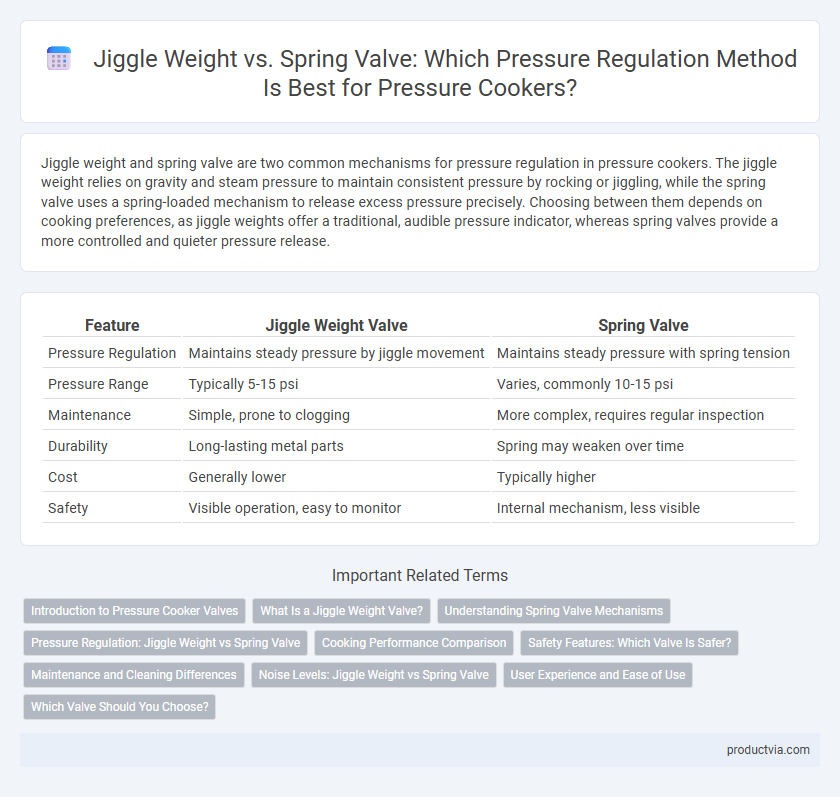 Jiggle Weight vs. Spring Valve: Which Pressure Regulation Method Is Best for Pressure Cookers?

Jiggle weight and spring valve are two common mechanisms for pressure regulation in pressure cookers. The jiggle weight relies on gravity and steam pressure to maintain consistent pressure by rocking or jiggling, while the spring valve uses a spring-loaded mechanism to release excess pressure precisely. Choosing between them depends on cooking preferences, as jiggle weights offer a traditional, audible pressure indicator, whereas spring valves provide a more controlled and quieter pressure release.

| Feature | Jiggle Weight Valve | Spring Valve |
|---|---|---|
| Pressure Regulation | Maintains steady pressure by jiggle movement | Maintains steady pressure with spring tension |
| Pressure Range | Typically 5-15 psi | Varies, commonly 10-15 psi |
| Maintenance | Simple, prone to clogging | More complex, requires regular inspection |
| Durability | Long-lasting metal parts | Spring may weaken over time |
| Cost | Generally lower | Typically higher |
| Safety | Visible operation, easy to monitor | Internal mechanism, less visible |

Important Related Terms

Introduction to Pressure Cooker Valves
What Is a Jiggle Weight Valve?
Understanding Spring Valve Mechanisms
Pressure Regulation: Jiggle Weight vs Spring Valve
Cooking Performance Comparison
Safety Features: Which Valve Is Safer?
Maintenance and Cleaning Differences
Noise Levels: Jiggle Weight vs Spring Valve
User Experience and Ease of Use
Which Valve Should You Choose?

productvia.com