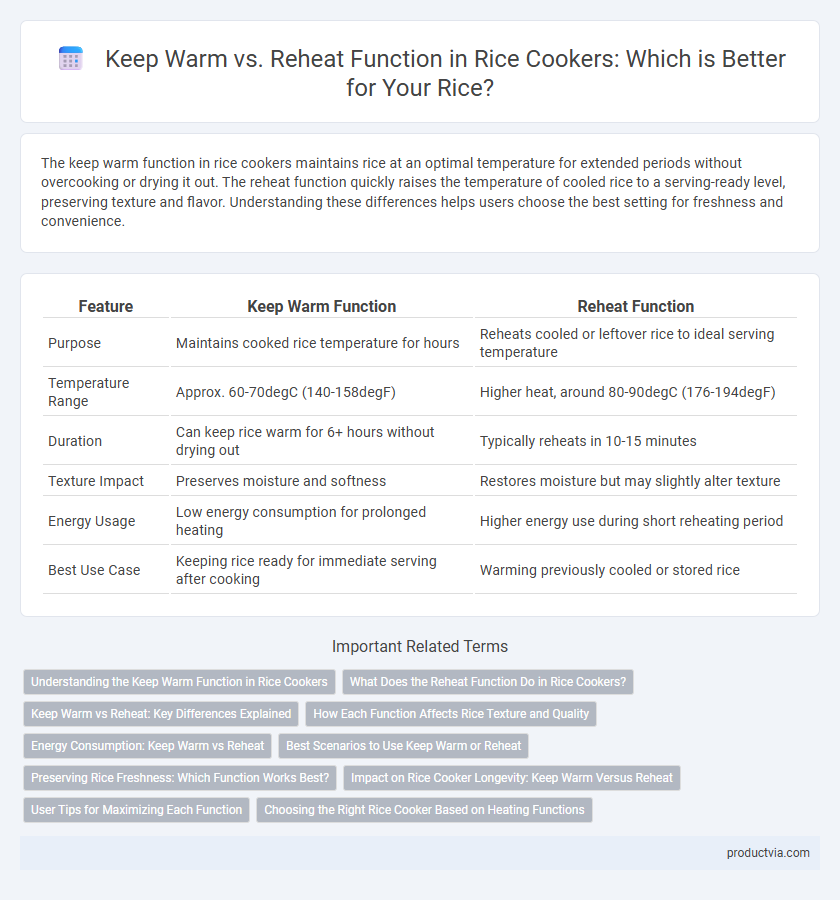 Keep Warm vs. Reheat Function in Rice Cookers: Which is Better for Your Rice?

The keep warm function in rice cookers maintains rice at an optimal temperature for extended periods without overcooking or drying it out. The reheat function quickly raises the temperature of cooled rice to a serving-ready level, preserving texture and flavor. Understanding these differences helps users choose the best setting for freshness and convenience.

| Feature | Keep Warm Function | Reheat Function |
|---|---|---|
| Purpose | Maintains cooked rice temperature for hours | Reheats cooled or leftover rice to ideal serving temperature |
| Temperature Range | Approx. 60-70degC (140-158degF) | Higher heat, around 80-90degC (176-194degF) |
| Duration | Can keep rice warm for 6+ hours without drying out | Typically reheats in 10-15 minutes |
| Texture Impact | Preserves moisture and softness | Restores moisture but may slightly alter texture |
| Energy Usage | Low energy consumption for prolonged heating | Higher energy use during short reheating period |
| Best Use Case | Keeping rice ready for immediate serving after cooking | Warming previously cooled or stored rice |

Important Related Terms

Understanding the Keep Warm Function in Rice Cookers
What Does the Reheat Function Do in Rice Cookers?
Keep Warm vs Reheat: Key Differences Explained
How Each Function Affects Rice Texture and Quality
Energy Consumption: Keep Warm vs Reheat
Best Scenarios to Use Keep Warm or Reheat
Preserving Rice Freshness: Which Function Works Best?
Impact on Rice Cooker Longevity: Keep Warm Versus Reheat
User Tips for Maximizing Each Function
Choosing the Right Rice Cooker Based on Heating Functions

productvia.com