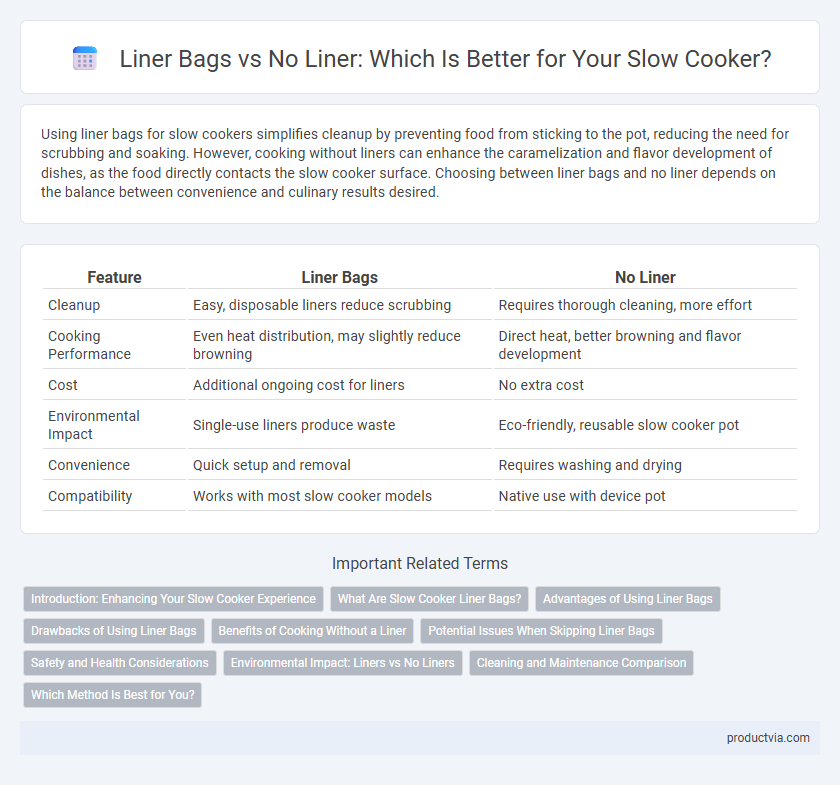 Liner Bags vs No Liner: Which Is Better for Your Slow Cooker?

Using liner bags for slow cookers simplifies cleanup by preventing food from sticking to the pot, reducing the need for scrubbing and soaking. However, cooking without liners can enhance the caramelization and flavor development of dishes, as the food directly contacts the slow cooker surface. Choosing between liner bags and no liner depends on the balance between convenience and culinary results desired.

| Feature | Liner Bags | No Liner |
|---|---|---|
| Cleanup | Easy, disposable liners reduce scrubbing | Requires thorough cleaning, more effort |
| Cooking Performance | Even heat distribution, may slightly reduce browning | Direct heat, better browning and flavor development |
| Cost | Additional ongoing cost for liners | No extra cost |
| Environmental Impact | Single-use liners produce waste | Eco-friendly, reusable slow cooker pot |
| Convenience | Quick setup and removal | Requires washing and drying |
| Compatibility | Works with most slow cooker models | Native use with device pot |

Important Related Terms

Introduction: Enhancing Your Slow Cooker Experience
What Are Slow Cooker Liner Bags?
Advantages of Using Liner Bags
Drawbacks of Using Liner Bags
Benefits of Cooking Without a Liner
Potential Issues When Skipping Liner Bags
Safety and Health Considerations
Environmental Impact: Liners vs No Liners
Cleaning and Maintenance Comparison
Which Method Is Best for You?

productvia.com