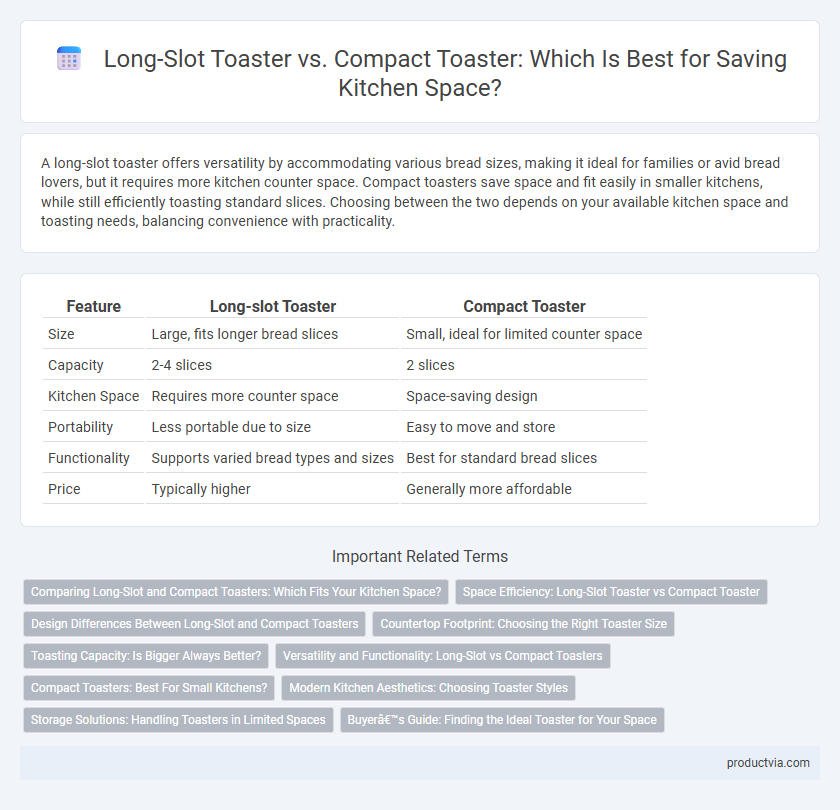 Long-Slot Toaster vs. Compact Toaster: Which Is Best for Saving Kitchen Space?

A long-slot toaster offers versatility by accommodating various bread sizes, making it ideal for families or avid bread lovers, but it requires more kitchen counter space. Compact toasters save space and fit easily in smaller kitchens, while still efficiently toasting standard slices. Choosing between the two depends on your available kitchen space and toasting needs, balancing convenience with practicality.

| Feature | Long-slot Toaster | Compact Toaster |
|---|---|---|
| Size | Large, fits longer bread slices | Small, ideal for limited counter space |
| Capacity | 2-4 slices | 2 slices |
| Kitchen Space | Requires more counter space | Space-saving design |
| Portability | Less portable due to size | Easy to move and store |
| Functionality | Supports varied bread types and sizes | Best for standard bread slices |
| Price | Typically higher | Generally more affordable |

Important Related Terms

Comparing Long-Slot and Compact Toasters: Which Fits Your Kitchen Space?

Space Efficiency: Long-Slot Toaster vs Compact Toaster

Design Differences Between Long-Slot and Compact Toasters

Countertop Footprint: Choosing the Right Toaster Size

Toasting Capacity: Is Bigger Always Better?

Versatility and Functionality: Long-Slot vs Compact Toasters

Compact Toasters: Best For Small Kitchens?

Modern Kitchen Aesthetics: Choosing Toaster Styles

Storage Solutions: Handling Toasters in Limited Spaces

Buyerâ€™s Guide: Finding the Ideal Toaster for Your Space

productvia.com