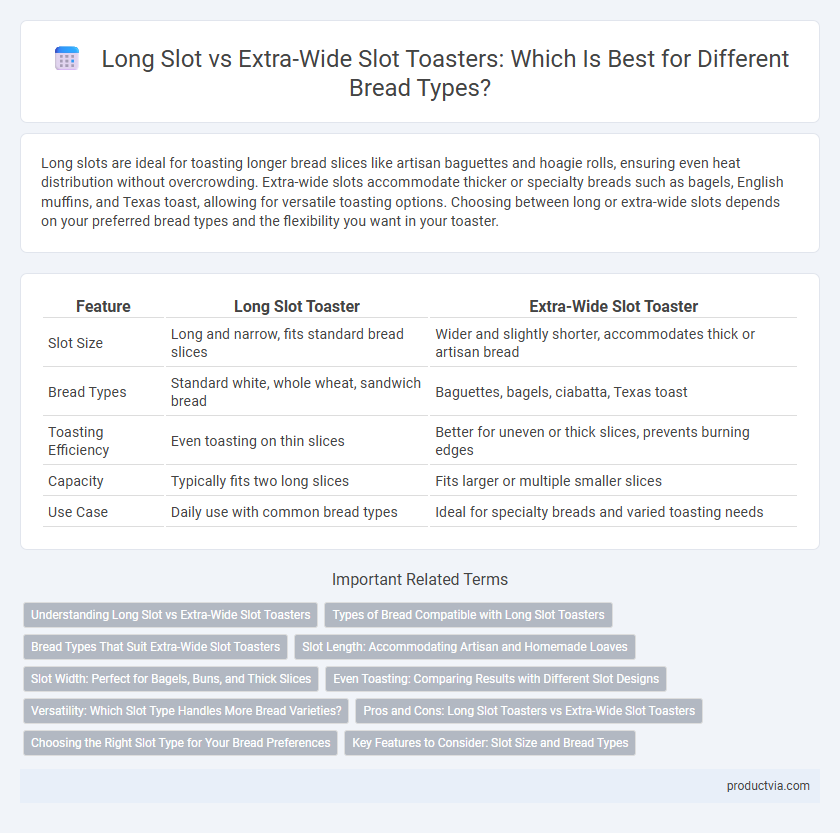 Long Slot vs Extra-Wide Slot Toasters: Which Is Best for Different Bread Types?

Long slots are ideal for toasting longer bread slices like artisan baguettes and hoagie rolls, ensuring even heat distribution without overcrowding. Extra-wide slots accommodate thicker or specialty breads such as bagels, English muffins, and Texas toast, allowing for versatile toasting options. Choosing between long or extra-wide slots depends on your preferred bread types and the flexibility you want in your toaster.

| Feature | Long Slot Toaster | Extra-Wide Slot Toaster |
|---|---|---|
| Slot Size | Long and narrow, fits standard bread slices | Wider and slightly shorter, accommodates thick or artisan bread |
| Bread Types | Standard white, whole wheat, sandwich bread | Baguettes, bagels, ciabatta, Texas toast |
| Toasting Efficiency | Even toasting on thin slices | Better for uneven or thick slices, prevents burning edges |
| Capacity | Typically fits two long slices | Fits larger or multiple smaller slices |
| Use Case | Daily use with common bread types | Ideal for specialty breads and varied toasting needs |

Important Related Terms

Understanding Long Slot vs Extra-Wide Slot Toasters
Types of Bread Compatible with Long Slot Toasters
Bread Types That Suit Extra-Wide Slot Toasters
Slot Length: Accommodating Artisan and Homemade Loaves
Slot Width: Perfect for Bagels, Buns, and Thick Slices
Even Toasting: Comparing Results with Different Slot Designs
Versatility: Which Slot Type Handles More Bread Varieties?
Pros and Cons: Long Slot Toasters vs Extra-Wide Slot Toasters
Choosing the Right Slot Type for Your Bread Preferences
Key Features to Consider: Slot Size and Bread Types

productvia.com