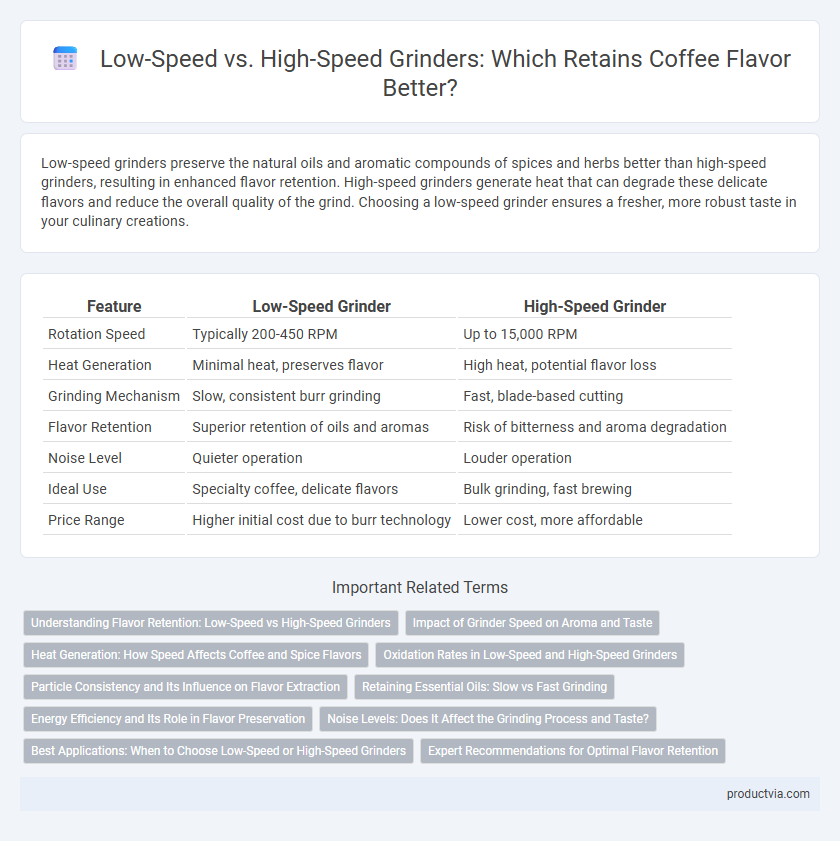 Low-Speed vs. High-Speed Grinders: Which Retains Coffee Flavor Better?

Low-speed grinders preserve the natural oils and aromatic compounds of spices and herbs better than high-speed grinders, resulting in enhanced flavor retention. High-speed grinders generate heat that can degrade these delicate flavors and reduce the overall quality of the grind. Choosing a low-speed grinder ensures a fresher, more robust taste in your culinary creations.

| Feature | Low-Speed Grinder | High-Speed Grinder |
|---|---|---|
| Rotation Speed | Typically 200-450 RPM | Up to 15,000 RPM |
| Heat Generation | Minimal heat, preserves flavor | High heat, potential flavor loss |
| Grinding Mechanism | Slow, consistent burr grinding | Fast, blade-based cutting |
| Flavor Retention | Superior retention of oils and aromas | Risk of bitterness and aroma degradation |
| Noise Level | Quieter operation | Louder operation |
| Ideal Use | Specialty coffee, delicate flavors | Bulk grinding, fast brewing |
| Price Range | Higher initial cost due to burr technology | Lower cost, more affordable |

Important Related Terms

Understanding Flavor Retention: Low-Speed vs High-Speed Grinders
Impact of Grinder Speed on Aroma and Taste
Heat Generation: How Speed Affects Coffee and Spice Flavors
Oxidation Rates in Low-Speed and High-Speed Grinders
Particle Consistency and Its Influence on Flavor Extraction
Retaining Essential Oils: Slow vs Fast Grinding
Energy Efficiency and Its Role in Flavor Preservation
Noise Levels: Does It Affect the Grinding Process and Taste?
Best Applications: When to Choose Low-Speed or High-Speed Grinders
Expert Recommendations for Optimal Flavor Retention

productvia.com