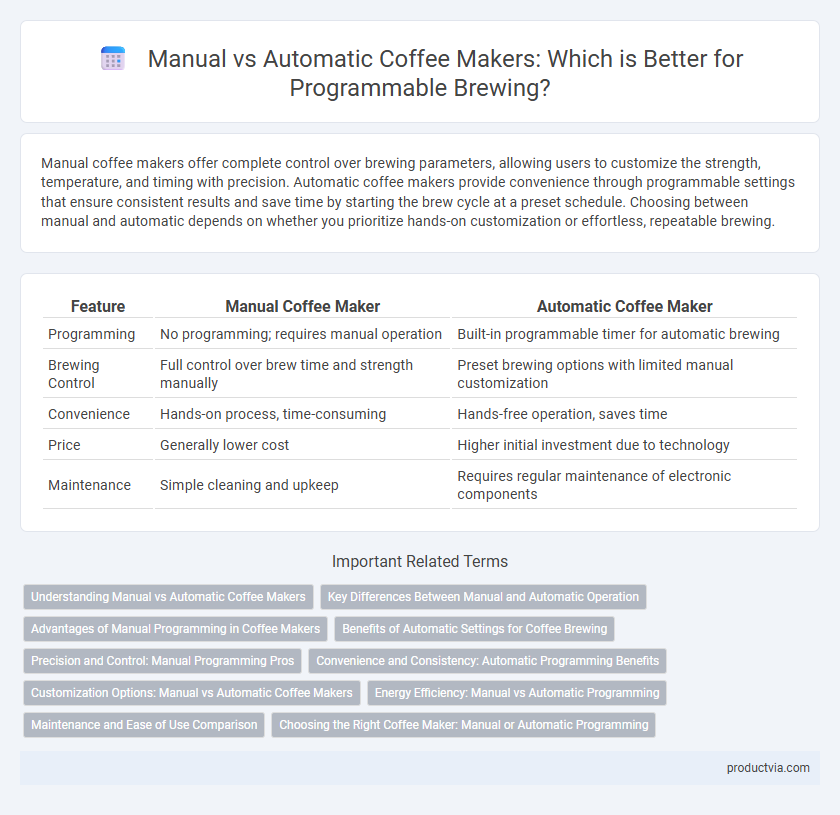 Manual vs Automatic Coffee Makers: Which is Better for Programmable Brewing?

Manual coffee makers offer complete control over brewing parameters, allowing users to customize the strength, temperature, and timing with precision. Automatic coffee makers provide convenience through programmable settings that ensure consistent results and save time by starting the brew cycle at a preset schedule. Choosing between manual and automatic depends on whether you prioritize hands-on customization or effortless, repeatable brewing.

| Feature | Manual Coffee Maker | Automatic Coffee Maker |
|---|---|---|
| Programming | No programming; requires manual operation | Built-in programmable timer for automatic brewing |
| Brewing Control | Full control over brew time and strength manually | Preset brewing options with limited manual customization |
| Convenience | Hands-on process, time-consuming | Hands-free operation, saves time |
| Price | Generally lower cost | Higher initial investment due to technology |
| Maintenance | Simple cleaning and upkeep | Requires regular maintenance of electronic components |

Important Related Terms

Understanding Manual vs Automatic Coffee Makers
Key Differences Between Manual and Automatic Operation
Advantages of Manual Programming in Coffee Makers
Benefits of Automatic Settings for Coffee Brewing
Precision and Control: Manual Programming Pros
Convenience and Consistency: Automatic Programming Benefits
Customization Options: Manual vs Automatic Coffee Makers
Energy Efficiency: Manual vs Automatic Programming
Maintenance and Ease of Use Comparison
Choosing the Right Coffee Maker: Manual or Automatic Programming

productvia.com