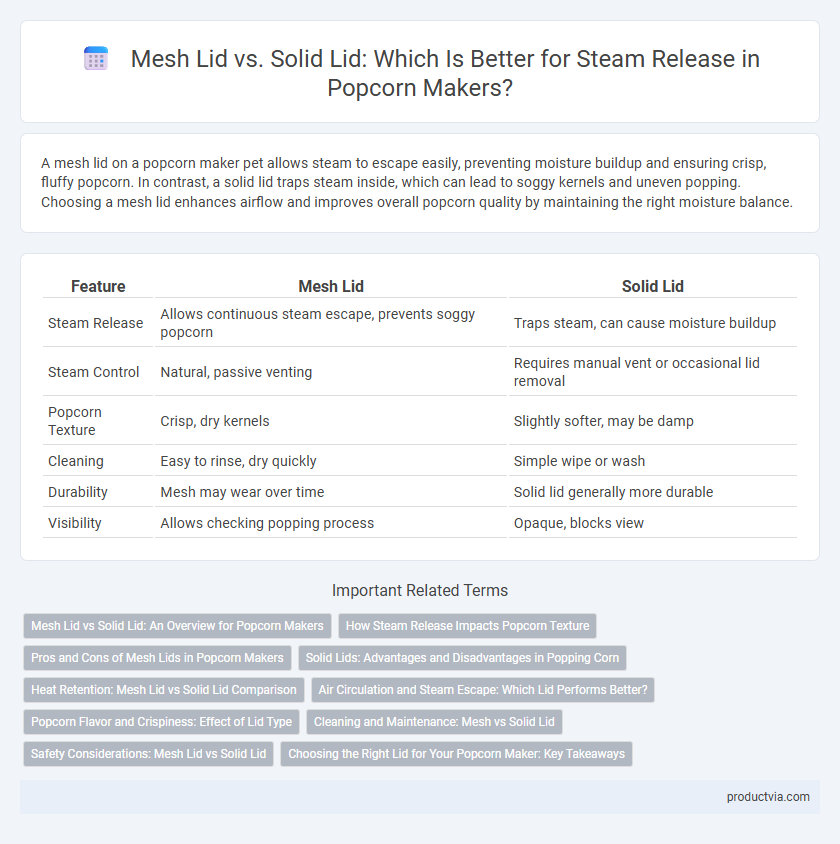 Mesh Lid vs. Solid Lid: Which Is Better for Steam Release in Popcorn Makers?

A mesh lid on a popcorn maker pet allows steam to escape easily, preventing moisture buildup and ensuring crisp, fluffy popcorn. In contrast, a solid lid traps steam inside, which can lead to soggy kernels and uneven popping. Choosing a mesh lid enhances airflow and improves overall popcorn quality by maintaining the right moisture balance.

| Feature | Mesh Lid | Solid Lid |
|---|---|---|
| Steam Release | Allows continuous steam escape, prevents soggy popcorn | Traps steam, can cause moisture buildup |
| Steam Control | Natural, passive venting | Requires manual vent or occasional lid removal |
| Popcorn Texture | Crisp, dry kernels | Slightly softer, may be damp |
| Cleaning | Easy to rinse, dry quickly | Simple wipe or wash |
| Durability | Mesh may wear over time | Solid lid generally more durable |
| Visibility | Allows checking popping process | Opaque, blocks view |

Important Related Terms

Mesh Lid vs Solid Lid: An Overview for Popcorn Makers
How Steam Release Impacts Popcorn Texture
Pros and Cons of Mesh Lids in Popcorn Makers
Solid Lids: Advantages and Disadvantages in Popping Corn
Heat Retention: Mesh Lid vs Solid Lid Comparison
Air Circulation and Steam Escape: Which Lid Performs Better?
Popcorn Flavor and Crispiness: Effect of Lid Type
Cleaning and Maintenance: Mesh vs Solid Lid
Safety Considerations: Mesh Lid vs Solid Lid
Choosing the Right Lid for Your Popcorn Maker: Key Takeaways

productvia.com