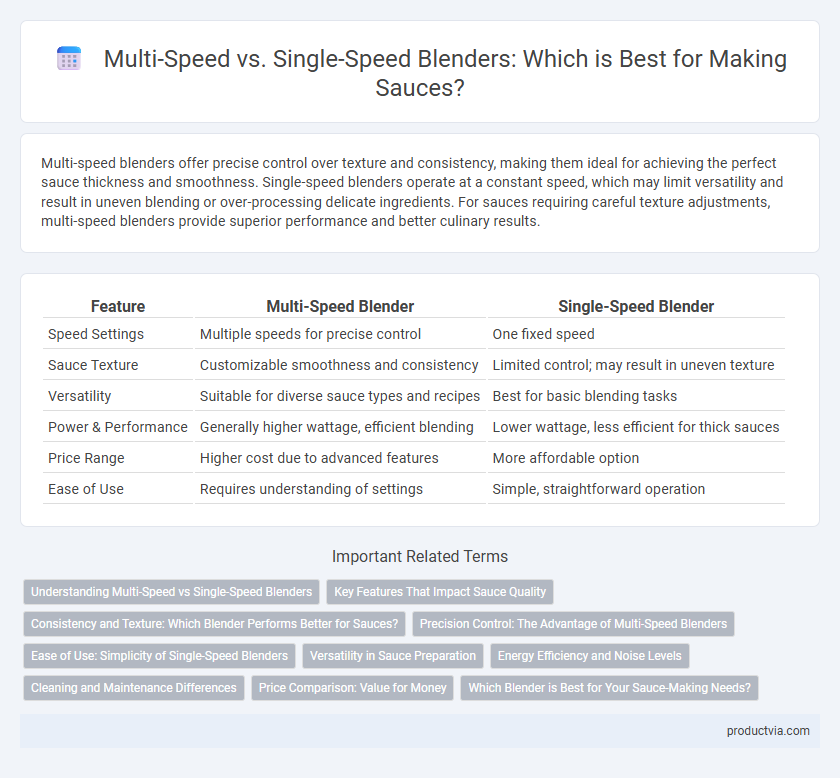 Multi-Speed vs. Single-Speed Blenders: Which is Best for Making Sauces?

Multi-speed blenders offer precise control over texture and consistency, making them ideal for achieving the perfect sauce thickness and smoothness. Single-speed blenders operate at a constant speed, which may limit versatility and result in uneven blending or over-processing delicate ingredients. For sauces requiring careful texture adjustments, multi-speed blenders provide superior performance and better culinary results.

| Feature | Multi-Speed Blender | Single-Speed Blender |
|---|---|---|
| Speed Settings | Multiple speeds for precise control | One fixed speed |
| Sauce Texture | Customizable smoothness and consistency | Limited control; may result in uneven texture |
| Versatility | Suitable for diverse sauce types and recipes | Best for basic blending tasks |
| Power & Performance | Generally higher wattage, efficient blending | Lower wattage, less efficient for thick sauces |
| Price Range | Higher cost due to advanced features | More affordable option |
| Ease of Use | Requires understanding of settings | Simple, straightforward operation |

Important Related Terms

Understanding Multi-Speed vs Single-Speed Blenders
Key Features That Impact Sauce Quality
Consistency and Texture: Which Blender Performs Better for Sauces?
Precision Control: The Advantage of Multi-Speed Blenders
Ease of Use: Simplicity of Single-Speed Blenders
Versatility in Sauce Preparation
Energy Efficiency and Noise Levels
Cleaning and Maintenance Differences
Price Comparison: Value for Money
Which Blender is Best for Your Sauce-Making Needs?

productvia.com