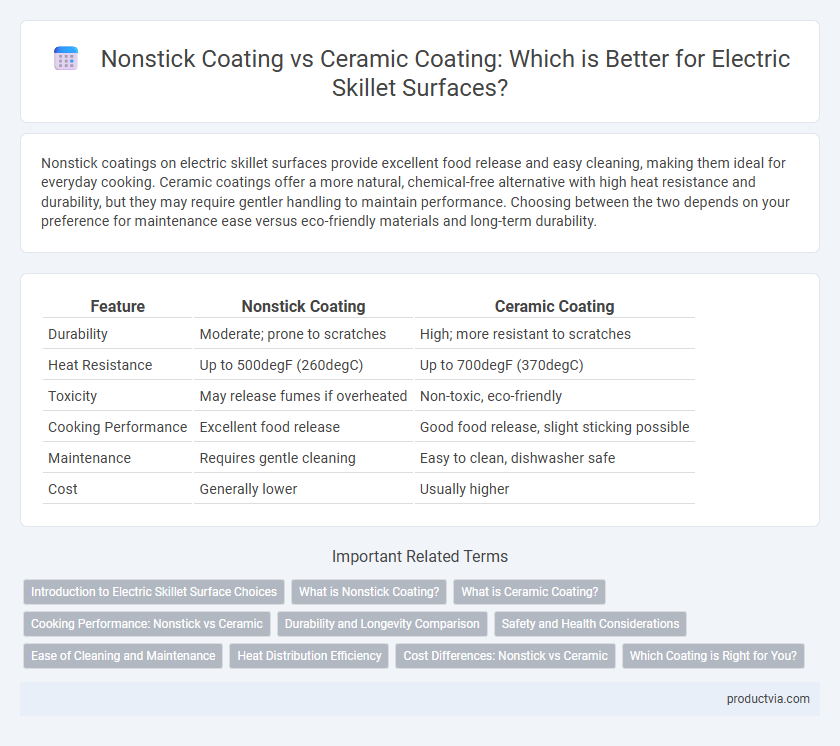 Nonstick Coating vs Ceramic Coating: Which is Better for Electric Skillet Surfaces?

Nonstick coatings on electric skillet surfaces provide excellent food release and easy cleaning, making them ideal for everyday cooking. Ceramic coatings offer a more natural, chemical-free alternative with high heat resistance and durability, but they may require gentler handling to maintain performance. Choosing between the two depends on your preference for maintenance ease versus eco-friendly materials and long-term durability.

| Feature | Nonstick Coating | Ceramic Coating |
|---|---|---|
| Durability | Moderate; prone to scratches | High; more resistant to scratches |
| Heat Resistance | Up to 500degF (260degC) | Up to 700degF (370degC) |
| Toxicity | May release fumes if overheated | Non-toxic, eco-friendly |
| Cooking Performance | Excellent food release | Good food release, slight sticking possible |
| Maintenance | Requires gentle cleaning | Easy to clean, dishwasher safe |
| Cost | Generally lower | Usually higher |

Important Related Terms

Introduction to Electric Skillet Surface Choices
What is Nonstick Coating?
What is Ceramic Coating?
Cooking Performance: Nonstick vs Ceramic
Durability and Longevity Comparison
Safety and Health Considerations
Ease of Cleaning and Maintenance
Heat Distribution Efficiency
Cost Differences: Nonstick vs Ceramic
Which Coating is Right for You?

productvia.com