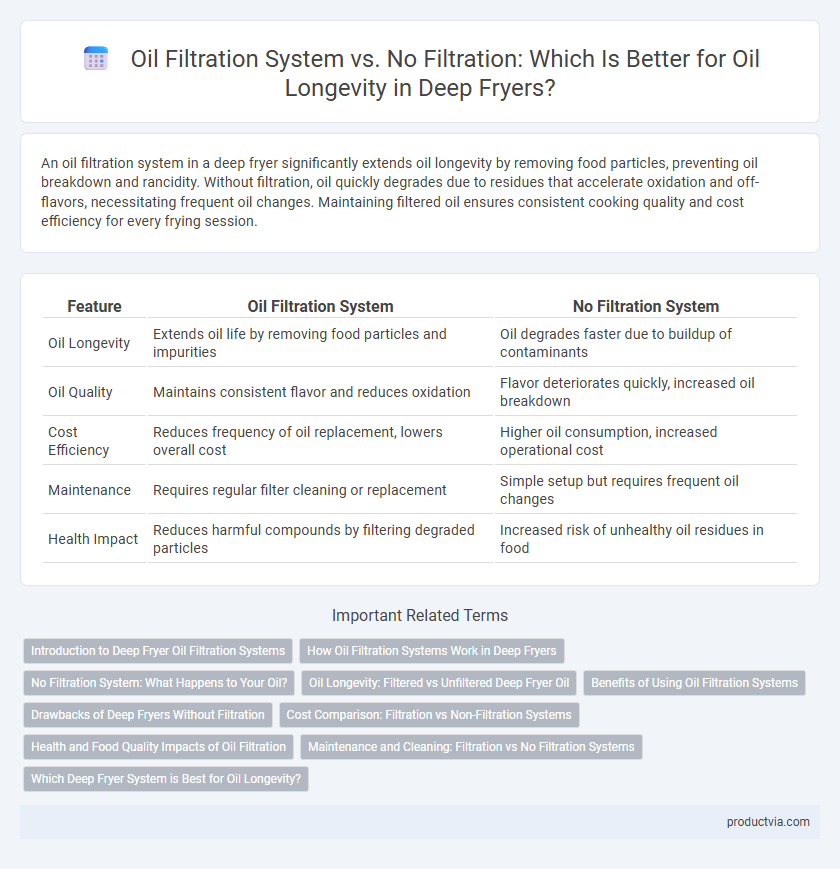 Oil Filtration System vs. No Filtration: Which Is Better for Oil Longevity in Deep Fryers?

An oil filtration system in a deep fryer significantly extends oil longevity by removing food particles, preventing oil breakdown and rancidity. Without filtration, oil quickly degrades due to residues that accelerate oxidation and off-flavors, necessitating frequent oil changes. Maintaining filtered oil ensures consistent cooking quality and cost efficiency for every frying session.

| Feature | Oil Filtration System | No Filtration System |
|---|---|---|
| Oil Longevity | Extends oil life by removing food particles and impurities | Oil degrades faster due to buildup of contaminants |
| Oil Quality | Maintains consistent flavor and reduces oxidation | Flavor deteriorates quickly, increased oil breakdown |
| Cost Efficiency | Reduces frequency of oil replacement, lowers overall cost | Higher oil consumption, increased operational cost |
| Maintenance | Requires regular filter cleaning or replacement | Simple setup but requires frequent oil changes |
| Health Impact | Reduces harmful compounds by filtering degraded particles | Increased risk of unhealthy oil residues in food |

Important Related Terms

Introduction to Deep Fryer Oil Filtration Systems
How Oil Filtration Systems Work in Deep Fryers
No Filtration System: What Happens to Your Oil?
Oil Longevity: Filtered vs Unfiltered Deep Fryer Oil
Benefits of Using Oil Filtration Systems
Drawbacks of Deep Fryers Without Filtration
Cost Comparison: Filtration vs Non-Filtration Systems
Health and Food Quality Impacts of Oil Filtration
Maintenance and Cleaning: Filtration vs No Filtration Systems
Which Deep Fryer System is Best for Oil Longevity?

productvia.com