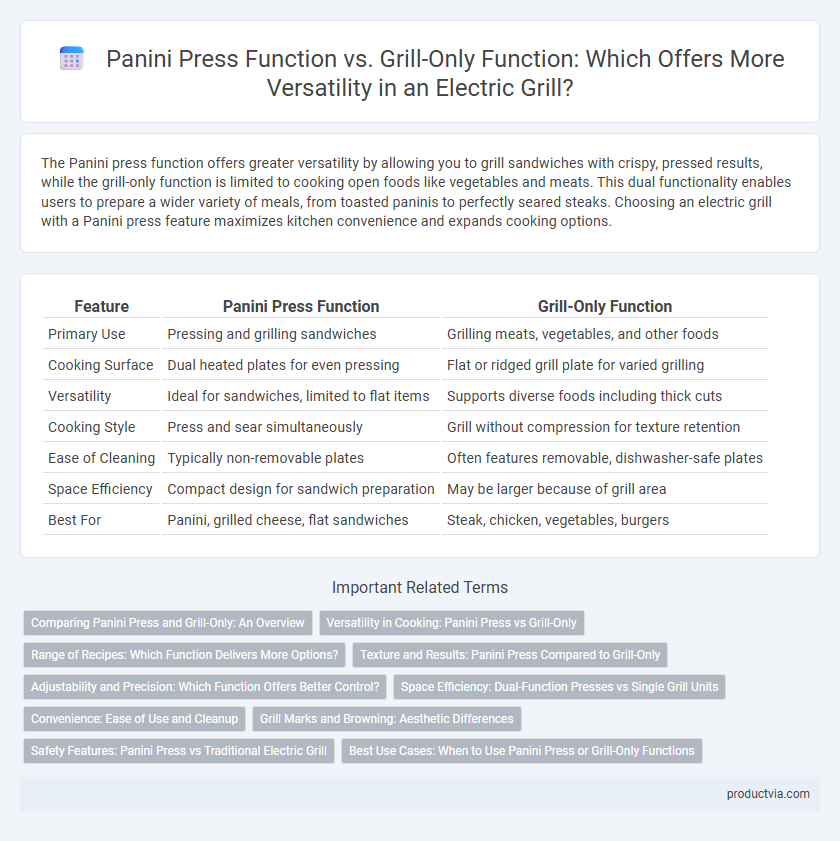 Panini Press Function vs. Grill-Only Function: Which Offers More Versatility in an Electric Grill?

The Panini press function offers greater versatility by allowing you to grill sandwiches with crispy, pressed results, while the grill-only function is limited to cooking open foods like vegetables and meats. This dual functionality enables users to prepare a wider variety of meals, from toasted paninis to perfectly seared steaks. Choosing an electric grill with a Panini press feature maximizes kitchen convenience and expands cooking options.

| Feature | Panini Press Function | Grill-Only Function |
|---|---|---|
| Primary Use | Pressing and grilling sandwiches | Grilling meats, vegetables, and other foods |
| Cooking Surface | Dual heated plates for even pressing | Flat or ridged grill plate for varied grilling |
| Versatility | Ideal for sandwiches, limited to flat items | Supports diverse foods including thick cuts |
| Cooking Style | Press and sear simultaneously | Grill without compression for texture retention |
| Ease of Cleaning | Typically non-removable plates | Often features removable, dishwasher-safe plates |
| Space Efficiency | Compact design for sandwich preparation | May be larger because of grill area |
| Best For | Panini, grilled cheese, flat sandwiches | Steak, chicken, vegetables, burgers |

Important Related Terms

Comparing Panini Press and Grill-Only: An Overview
Versatility in Cooking: Panini Press vs Grill-Only
Range of Recipes: Which Function Delivers More Options?
Texture and Results: Panini Press Compared to Grill-Only
Adjustability and Precision: Which Function Offers Better Control?
Space Efficiency: Dual-Function Presses vs Single Grill Units
Convenience: Ease of Use and Cleanup
Grill Marks and Browning: Aesthetic Differences
Safety Features: Panini Press vs Traditional Electric Grill
Best Use Cases: When to Use Panini Press or Grill-Only Functions

productvia.com