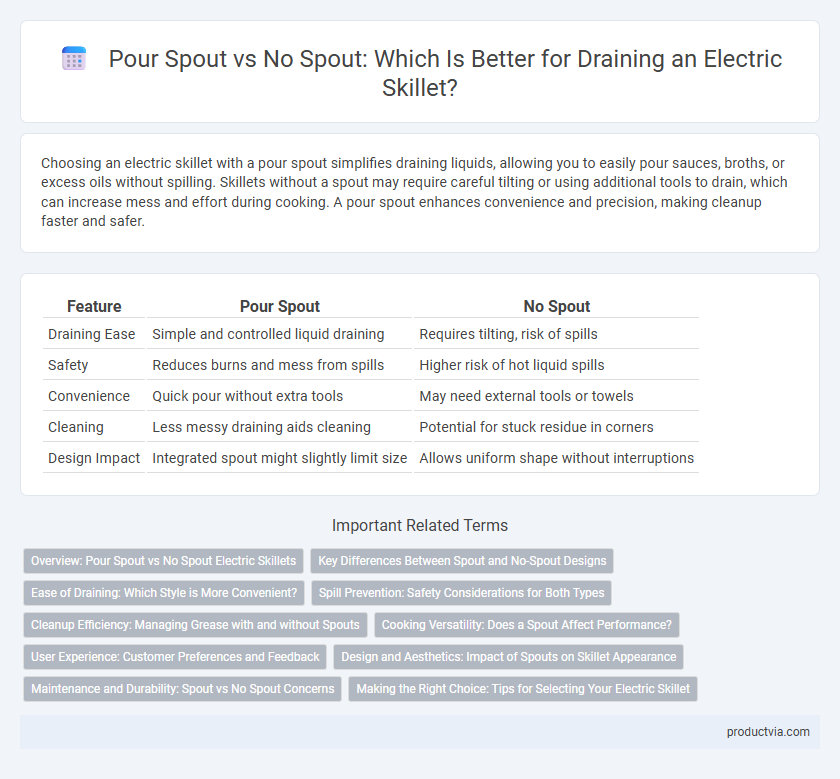 Pour Spout vs No Spout: Which Is Better for Draining an Electric Skillet?

Choosing an electric skillet with a pour spout simplifies draining liquids, allowing you to easily pour sauces, broths, or excess oils without spilling. Skillets without a spout may require careful tilting or using additional tools to drain, which can increase mess and effort during cooking. A pour spout enhances convenience and precision, making cleanup faster and safer.

| Feature | Pour Spout | No Spout |
|---|---|---|
| Draining Ease | Simple and controlled liquid draining | Requires tilting, risk of spills |
| Safety | Reduces burns and mess from spills | Higher risk of hot liquid spills |
| Convenience | Quick pour without extra tools | May need external tools or towels |
| Cleaning | Less messy draining aids cleaning | Potential for stuck residue in corners |
| Design Impact | Integrated spout might slightly limit size | Allows uniform shape without interruptions |

Important Related Terms

Overview: Pour Spout vs No Spout Electric Skillets

Key Differences Between Spout and No-Spout Designs

Ease of Draining: Which Style is More Convenient?

Spill Prevention: Safety Considerations for Both Types

Cleanup Efficiency: Managing Grease with and without Spouts

Cooking Versatility: Does a Spout Affect Performance?

User Experience: Customer Preferences and Feedback

Design and Aesthetics: Impact of Spouts on Skillet Appearance

Maintenance and Durability: Spout vs No Spout Concerns

Making the Right Choice: Tips for Selecting Your Electric Skillet

productvia.com