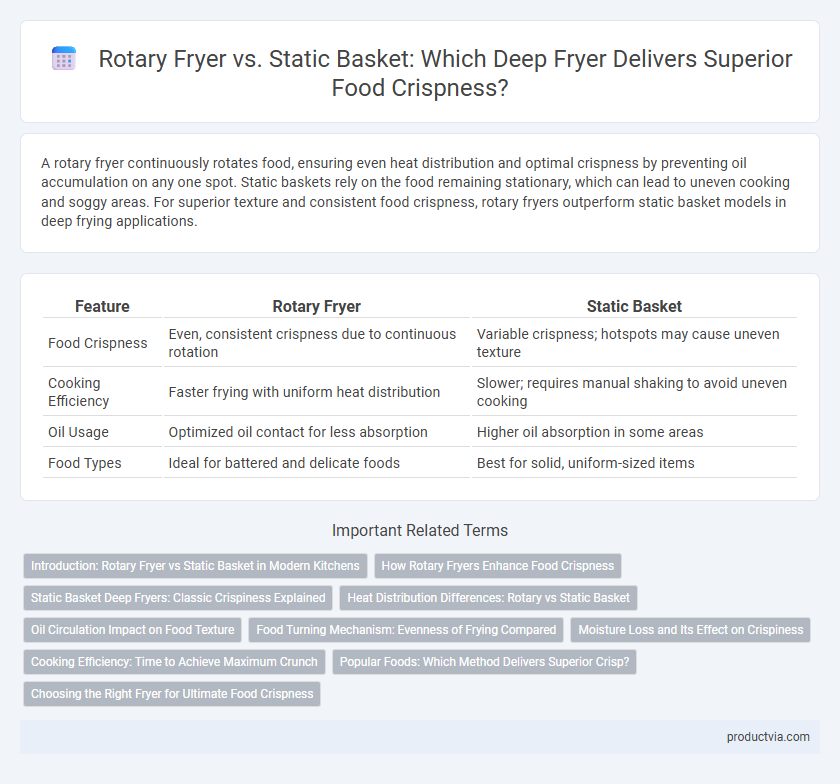 Rotary Fryer vs. Static Basket: Which Deep Fryer Delivers Superior Food Crispness?

A rotary fryer continuously rotates food, ensuring even heat distribution and optimal crispness by preventing oil accumulation on any one spot. Static baskets rely on the food remaining stationary, which can lead to uneven cooking and soggy areas. For superior texture and consistent food crispness, rotary fryers outperform static basket models in deep frying applications.

| Feature | Rotary Fryer | Static Basket |
|---|---|---|
| Food Crispness | Even, consistent crispness due to continuous rotation | Variable crispness; hotspots may cause uneven texture |
| Cooking Efficiency | Faster frying with uniform heat distribution | Slower; requires manual shaking to avoid uneven cooking |
| Oil Usage | Optimized oil contact for less absorption | Higher oil absorption in some areas |
| Food Types | Ideal for battered and delicate foods | Best for solid, uniform-sized items |

Important Related Terms

Introduction: Rotary Fryer vs Static Basket in Modern Kitchens

How Rotary Fryers Enhance Food Crispness

Static Basket Deep Fryers: Classic Crispiness Explained

Heat Distribution Differences: Rotary vs Static Basket

Oil Circulation Impact on Food Texture

Food Turning Mechanism: Evenness of Frying Compared

Moisture Loss and Its Effect on Crispiness

Cooking Efficiency: Time to Achieve Maximum Crunch

Popular Foods: Which Method Delivers Superior Crisp?

Choosing the Right Fryer for Ultimate Food Crispness

productvia.com