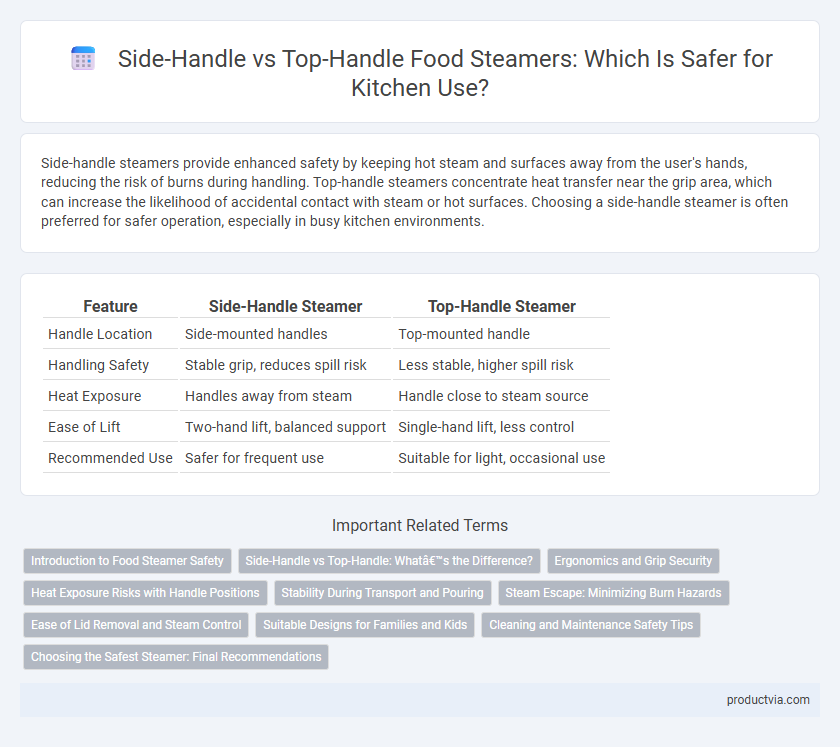 Side-Handle vs Top-Handle Food Steamers: Which Is Safer for Kitchen Use?

Side-handle steamers provide enhanced safety by keeping hot steam and surfaces away from the user's hands, reducing the risk of burns during handling. Top-handle steamers concentrate heat transfer near the grip area, which can increase the likelihood of accidental contact with steam or hot surfaces. Choosing a side-handle steamer is often preferred for safer operation, especially in busy kitchen environments.

| Feature | Side-Handle Steamer | Top-Handle Steamer |
|---|---|---|
| Handle Location | Side-mounted handles | Top-mounted handle |
| Handling Safety | Stable grip, reduces spill risk | Less stable, higher spill risk |
| Heat Exposure | Handles away from steam | Handle close to steam source |
| Ease of Lift | Two-hand lift, balanced support | Single-hand lift, less control |
| Recommended Use | Safer for frequent use | Suitable for light, occasional use |

Important Related Terms

Introduction to Food Steamer Safety
Side-Handle vs Top-Handle: Whatâ€™s the Difference?
Ergonomics and Grip Security
Heat Exposure Risks with Handle Positions
Stability During Transport and Pouring
Steam Escape: Minimizing Burn Hazards
Ease of Lid Removal and Steam Control
Suitable Designs for Families and Kids
Cleaning and Maintenance Safety Tips
Choosing the Safest Steamer: Final Recommendations

productvia.com