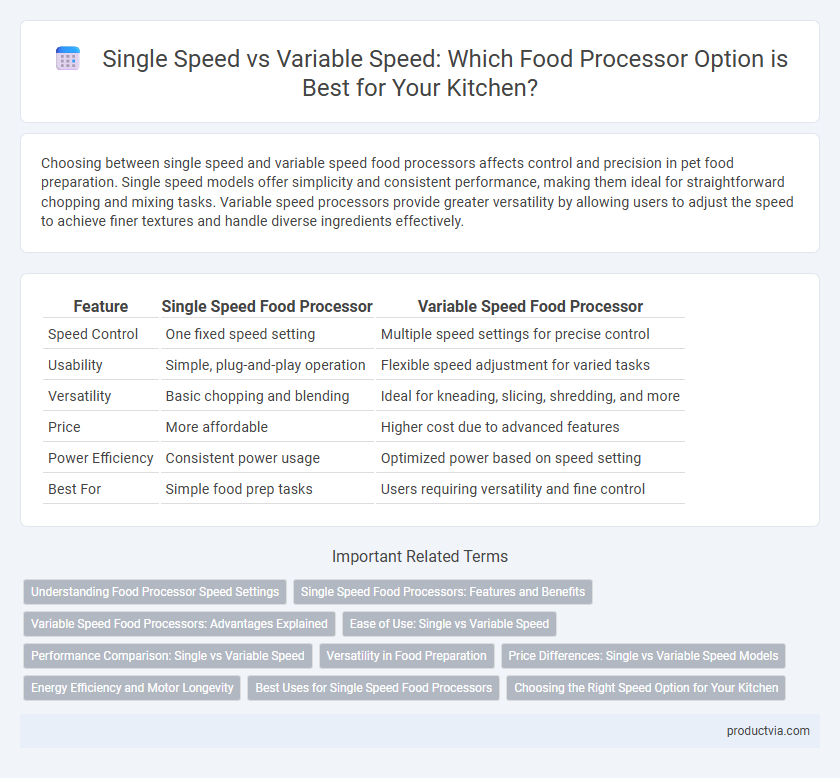 Single Speed vs Variable Speed: Which Food Processor Option is Best for Your Kitchen?

Choosing between single speed and variable speed food processors affects control and precision in pet food preparation. Single speed models offer simplicity and consistent performance, making them ideal for straightforward chopping and mixing tasks. Variable speed processors provide greater versatility by allowing users to adjust the speed to achieve finer textures and handle diverse ingredients effectively.

| Feature | Single Speed Food Processor | Variable Speed Food Processor |
|---|---|---|
| Speed Control | One fixed speed setting | Multiple speed settings for precise control |
| Usability | Simple, plug-and-play operation | Flexible speed adjustment for varied tasks |
| Versatility | Basic chopping and blending | Ideal for kneading, slicing, shredding, and more |
| Price | More affordable | Higher cost due to advanced features |
| Power Efficiency | Consistent power usage | Optimized power based on speed setting |
| Best For | Simple food prep tasks | Users requiring versatility and fine control |

Important Related Terms

Understanding Food Processor Speed Settings

Single Speed Food Processors: Features and Benefits

Variable Speed Food Processors: Advantages Explained

Ease of Use: Single vs Variable Speed

Performance Comparison: Single vs Variable Speed

Versatility in Food Preparation

Price Differences: Single vs Variable Speed Models

Energy Efficiency and Motor Longevity

Best Uses for Single Speed Food Processors

Choosing the Right Speed Option for Your Kitchen

productvia.com