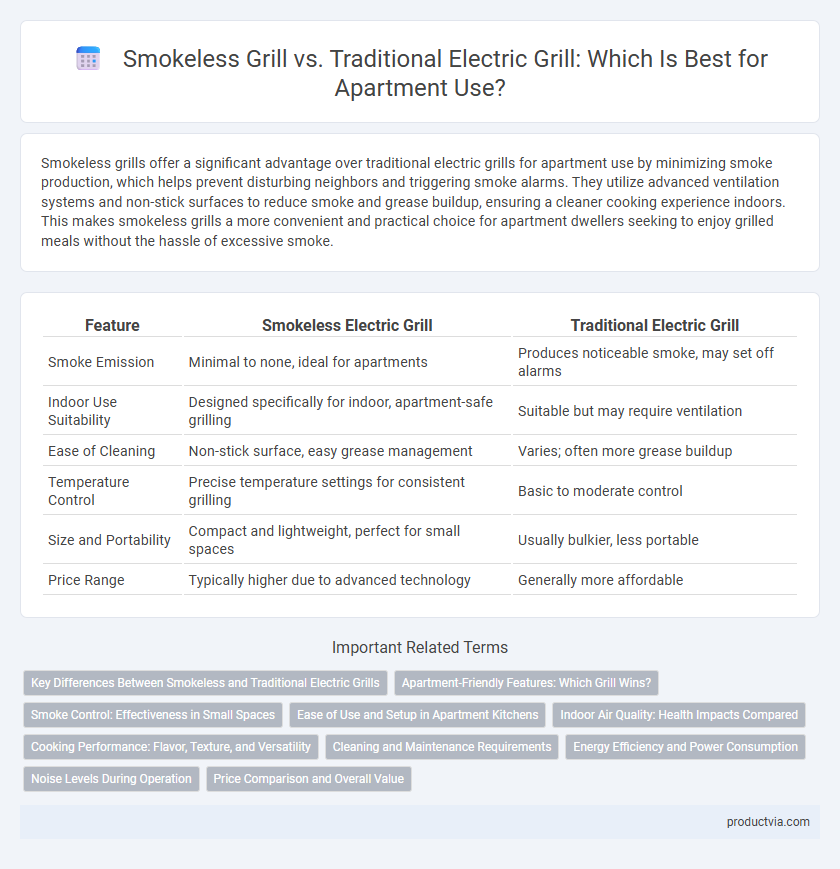 Smokeless Grill vs. Traditional Electric Grill: Which Is Best for Apartment Use?

Smokeless grills offer a significant advantage over traditional electric grills for apartment use by minimizing smoke production, which helps prevent disturbing neighbors and triggering smoke alarms. They utilize advanced ventilation systems and non-stick surfaces to reduce smoke and grease buildup, ensuring a cleaner cooking experience indoors. This makes smokeless grills a more convenient and practical choice for apartment dwellers seeking to enjoy grilled meals without the hassle of excessive smoke.

| Feature | Smokeless Electric Grill | Traditional Electric Grill |
|---|---|---|
| Smoke Emission | Minimal to none, ideal for apartments | Produces noticeable smoke, may set off alarms |
| Indoor Use Suitability | Designed specifically for indoor, apartment-safe grilling | Suitable but may require ventilation |
| Ease of Cleaning | Non-stick surface, easy grease management | Varies; often more grease buildup |
| Temperature Control | Precise temperature settings for consistent grilling | Basic to moderate control |
| Size and Portability | Compact and lightweight, perfect for small spaces | Usually bulkier, less portable |
| Price Range | Typically higher due to advanced technology | Generally more affordable |

Important Related Terms

Key Differences Between Smokeless and Traditional Electric Grills
Apartment-Friendly Features: Which Grill Wins?
Smoke Control: Effectiveness in Small Spaces
Ease of Use and Setup in Apartment Kitchens
Indoor Air Quality: Health Impacts Compared
Cooking Performance: Flavor, Texture, and Versatility
Cleaning and Maintenance Requirements
Energy Efficiency and Power Consumption
Noise Levels During Operation
Price Comparison and Overall Value

productvia.com