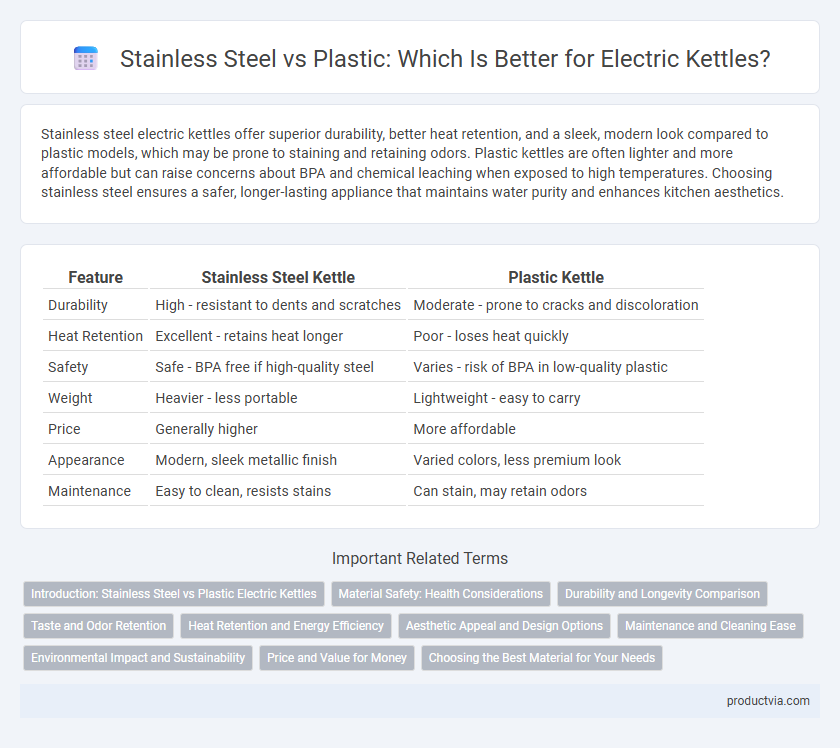 Stainless Steel vs Plastic: Which Is Better for Electric Kettles?

Stainless steel electric kettles offer superior durability, better heat retention, and a sleek, modern look compared to plastic models, which may be prone to staining and retaining odors. Plastic kettles are often lighter and more affordable but can raise concerns about BPA and chemical leaching when exposed to high temperatures. Choosing stainless steel ensures a safer, longer-lasting appliance that maintains water purity and enhances kitchen aesthetics.

| Feature | Stainless Steel Kettle | Plastic Kettle |
|---|---|---|
| Durability | High - resistant to dents and scratches | Moderate - prone to cracks and discoloration |
| Heat Retention | Excellent - retains heat longer | Poor - loses heat quickly |
| Safety | Safe - BPA free if high-quality steel | Varies - risk of BPA in low-quality plastic |
| Weight | Heavier - less portable | Lightweight - easy to carry |
| Price | Generally higher | More affordable |
| Appearance | Modern, sleek metallic finish | Varied colors, less premium look |
| Maintenance | Easy to clean, resists stains | Can stain, may retain odors |

Important Related Terms

Introduction: Stainless Steel vs Plastic Electric Kettles
Material Safety: Health Considerations
Durability and Longevity Comparison
Taste and Odor Retention
Heat Retention and Energy Efficiency
Aesthetic Appeal and Design Options
Maintenance and Cleaning Ease
Environmental Impact and Sustainability
Price and Value for Money
Choosing the Best Material for Your Needs

productvia.com