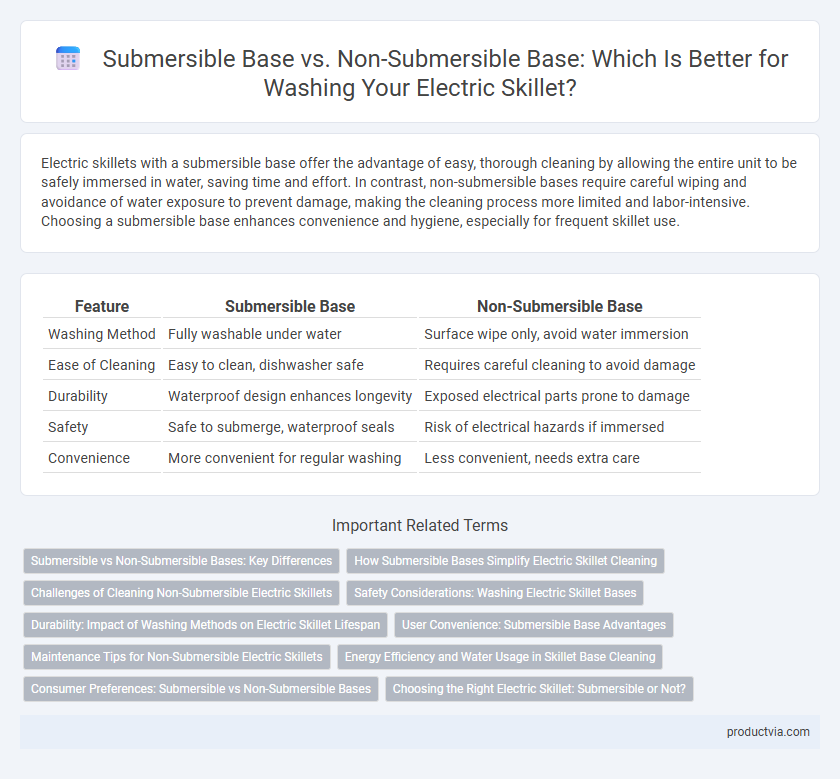 Submersible Base vs. Non-Submersible Base: Which Is Better for Washing Your Electric Skillet?

Electric skillets with a submersible base offer the advantage of easy, thorough cleaning by allowing the entire unit to be safely immersed in water, saving time and effort. In contrast, non-submersible bases require careful wiping and avoidance of water exposure to prevent damage, making the cleaning process more limited and labor-intensive. Choosing a submersible base enhances convenience and hygiene, especially for frequent skillet use.

| Feature | Submersible Base | Non-Submersible Base |
|---|---|---|
| Washing Method | Fully washable under water | Surface wipe only, avoid water immersion |
| Ease of Cleaning | Easy to clean, dishwasher safe | Requires careful cleaning to avoid damage |
| Durability | Waterproof design enhances longevity | Exposed electrical parts prone to damage |
| Safety | Safe to submerge, waterproof seals | Risk of electrical hazards if immersed |
| Convenience | More convenient for regular washing | Less convenient, needs extra care |

Important Related Terms

Submersible vs Non-Submersible Bases: Key Differences
How Submersible Bases Simplify Electric Skillet Cleaning
Challenges of Cleaning Non-Submersible Electric Skillets
Safety Considerations: Washing Electric Skillet Bases
Durability: Impact of Washing Methods on Electric Skillet Lifespan
User Convenience: Submersible Base Advantages
Maintenance Tips for Non-Submersible Electric Skillets
Energy Efficiency and Water Usage in Skillet Base Cleaning
Consumer Preferences: Submersible vs Non-Submersible Bases
Choosing the Right Electric Skillet: Submersible or Not?

productvia.com