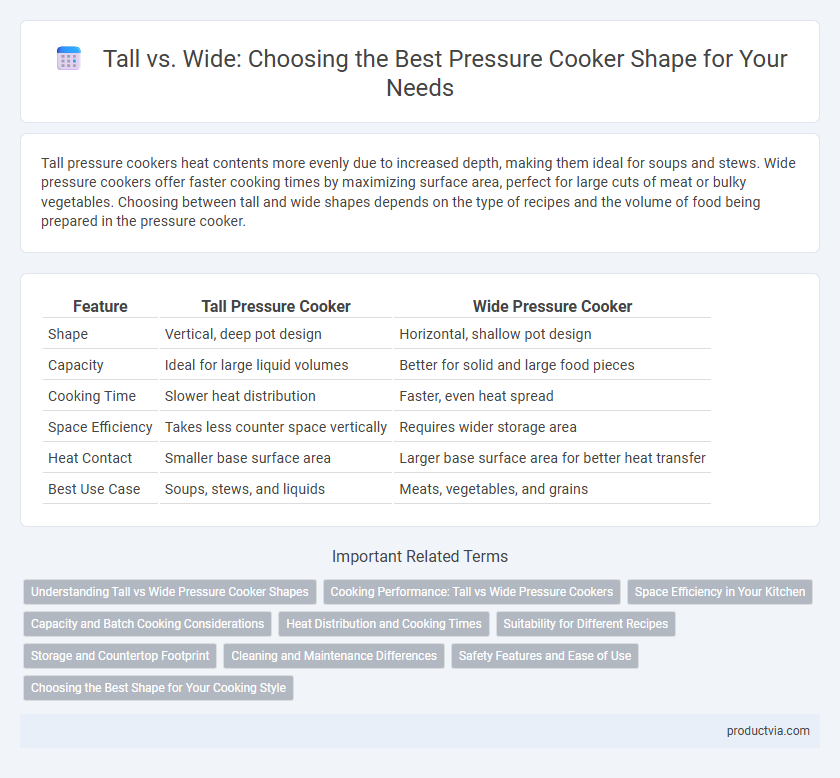 Tall vs. Wide: Choosing the Best Pressure Cooker Shape for Your Needs

Tall pressure cookers heat contents more evenly due to increased depth, making them ideal for soups and stews. Wide pressure cookers offer faster cooking times by maximizing surface area, perfect for large cuts of meat or bulky vegetables. Choosing between tall and wide shapes depends on the type of recipes and the volume of food being prepared in the pressure cooker.

| Feature | Tall Pressure Cooker | Wide Pressure Cooker |
|---|---|---|
| Shape | Vertical, deep pot design | Horizontal, shallow pot design |
| Capacity | Ideal for large liquid volumes | Better for solid and large food pieces |
| Cooking Time | Slower heat distribution | Faster, even heat spread |
| Space Efficiency | Takes less counter space vertically | Requires wider storage area |
| Heat Contact | Smaller base surface area | Larger base surface area for better heat transfer |
| Best Use Case | Soups, stews, and liquids | Meats, vegetables, and grains |

Important Related Terms

Understanding Tall vs Wide Pressure Cooker Shapes
Cooking Performance: Tall vs Wide Pressure Cookers
Space Efficiency in Your Kitchen
Capacity and Batch Cooking Considerations
Heat Distribution and Cooking Times
Suitability for Different Recipes
Storage and Countertop Footprint
Cleaning and Maintenance Differences
Safety Features and Ease of Use
Choosing the Best Shape for Your Cooking Style

productvia.com