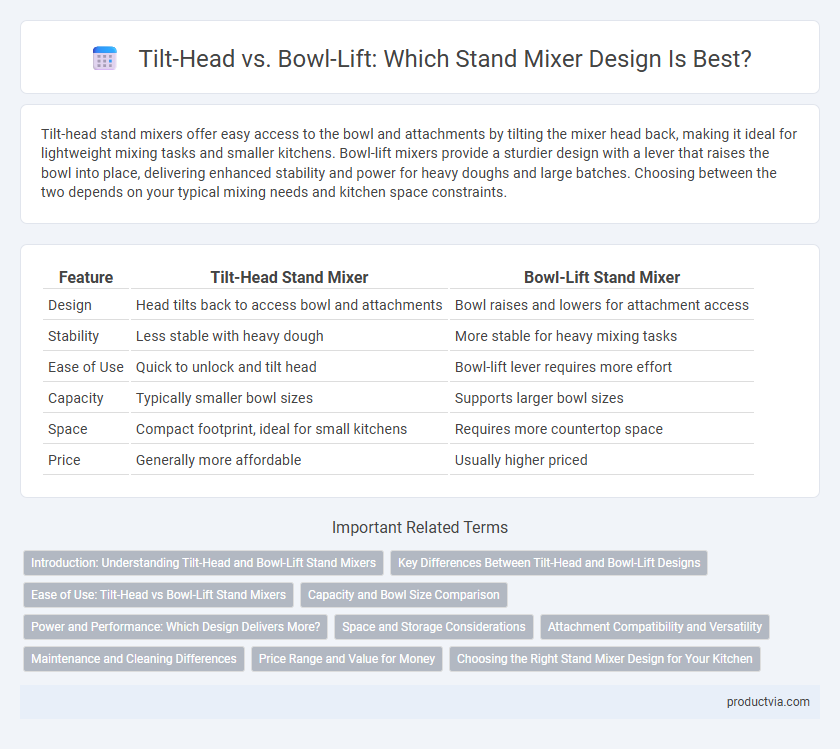 Tilt-Head vs. Bowl-Lift: Which Stand Mixer Design Is Best?

Tilt-head stand mixers offer easy access to the bowl and attachments by tilting the mixer head back, making it ideal for lightweight mixing tasks and smaller kitchens. Bowl-lift mixers provide a sturdier design with a lever that raises the bowl into place, delivering enhanced stability and power for heavy doughs and large batches. Choosing between the two depends on your typical mixing needs and kitchen space constraints.

| Feature | Tilt-Head Stand Mixer | Bowl-Lift Stand Mixer |
|---|---|---|
| Design | Head tilts back to access bowl and attachments | Bowl raises and lowers for attachment access |
| Stability | Less stable with heavy dough | More stable for heavy mixing tasks |
| Ease of Use | Quick to unlock and tilt head | Bowl-lift lever requires more effort |
| Capacity | Typically smaller bowl sizes | Supports larger bowl sizes |
| Space | Compact footprint, ideal for small kitchens | Requires more countertop space |
| Price | Generally more affordable | Usually higher priced |

Important Related Terms

Introduction: Understanding Tilt-Head and Bowl-Lift Stand Mixers
Key Differences Between Tilt-Head and Bowl-Lift Designs
Ease of Use: Tilt-Head vs Bowl-Lift Stand Mixers
Capacity and Bowl Size Comparison
Power and Performance: Which Design Delivers More?
Space and Storage Considerations
Attachment Compatibility and Versatility
Maintenance and Cleaning Differences
Price Range and Value for Money
Choosing the Right Stand Mixer Design for Your Kitchen

productvia.com