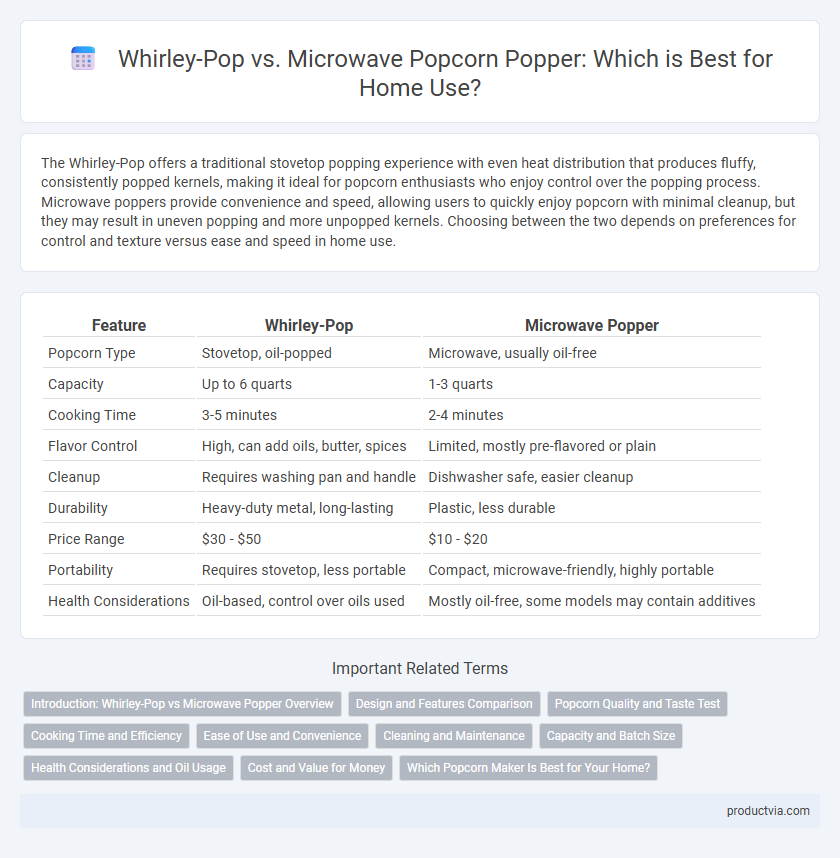 Whirley-Pop vs. Microwave Popcorn Popper: Which is Best for Home Use?

The Whirley-Pop offers a traditional stovetop popping experience with even heat distribution that produces fluffy, consistently popped kernels, making it ideal for popcorn enthusiasts who enjoy control over the popping process. Microwave poppers provide convenience and speed, allowing users to quickly enjoy popcorn with minimal cleanup, but they may result in uneven popping and more unpopped kernels. Choosing between the two depends on preferences for control and texture versus ease and speed in home use.

| Feature | Whirley-Pop | Microwave Popper |
|---|---|---|
| Popcorn Type | Stovetop, oil-popped | Microwave, usually oil-free |
| Capacity | Up to 6 quarts | 1-3 quarts |
| Cooking Time | 3-5 minutes | 2-4 minutes |
| Flavor Control | High, can add oils, butter, spices | Limited, mostly pre-flavored or plain |
| Cleanup | Requires washing pan and handle | Dishwasher safe, easier cleanup |
| Durability | Heavy-duty metal, long-lasting | Plastic, less durable |
| Price Range | \$30 - \$50 | \$10 - \$20 |
| Portability | Requires stovetop, less portable | Compact, microwave-friendly, highly portable |
| Health Considerations | Oil-based, control over oils used | Mostly oil-free, some models may contain additives |

Important Related Terms

Introduction: Whirley-Pop vs Microwave Popper Overview
Design and Features Comparison
Popcorn Quality and Taste Test
Cooking Time and Efficiency
Ease of Use and Convenience
Cleaning and Maintenance
Capacity and Batch Size
Health Considerations and Oil Usage
Cost and Value for Money
Which Popcorn Maker Is Best for Your Home?

productvia.com