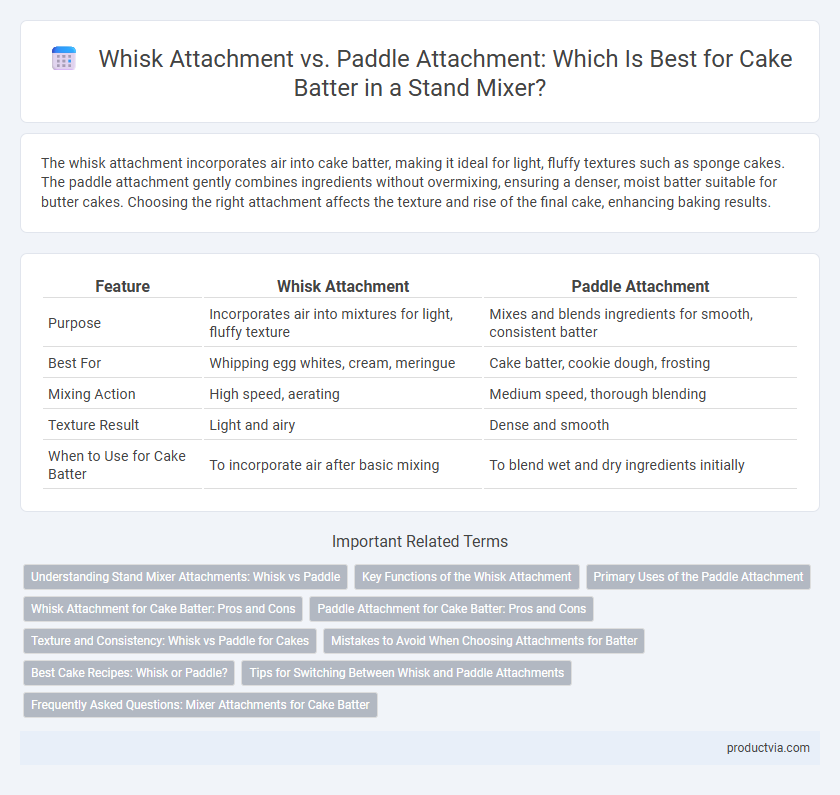 Whisk Attachment vs. Paddle Attachment: Which Is Best for Cake Batter in a Stand Mixer?

The whisk attachment incorporates air into cake batter, making it ideal for light, fluffy textures such as sponge cakes. The paddle attachment gently combines ingredients without overmixing, ensuring a denser, moist batter suitable for butter cakes. Choosing the right attachment affects the texture and rise of the final cake, enhancing baking results.

| Feature | Whisk Attachment | Paddle Attachment |
|---|---|---|
| Purpose | Incorporates air into mixtures for light, fluffy texture | Mixes and blends ingredients for smooth, consistent batter |
| Best For | Whipping egg whites, cream, meringue | Cake batter, cookie dough, frosting |
| Mixing Action | High speed, aerating | Medium speed, thorough blending |
| Texture Result | Light and airy | Dense and smooth |
| When to Use for Cake Batter | To incorporate air after basic mixing | To blend wet and dry ingredients initially |

Important Related Terms

Understanding Stand Mixer Attachments: Whisk vs Paddle
Key Functions of the Whisk Attachment
Primary Uses of the Paddle Attachment
Whisk Attachment for Cake Batter: Pros and Cons
Paddle Attachment for Cake Batter: Pros and Cons
Texture and Consistency: Whisk vs Paddle for Cakes
Mistakes to Avoid When Choosing Attachments for Batter
Best Cake Recipes: Whisk or Paddle?
Tips for Switching Between Whisk and Paddle Attachments
Frequently Asked Questions: Mixer Attachments for Cake Batter

productvia.com