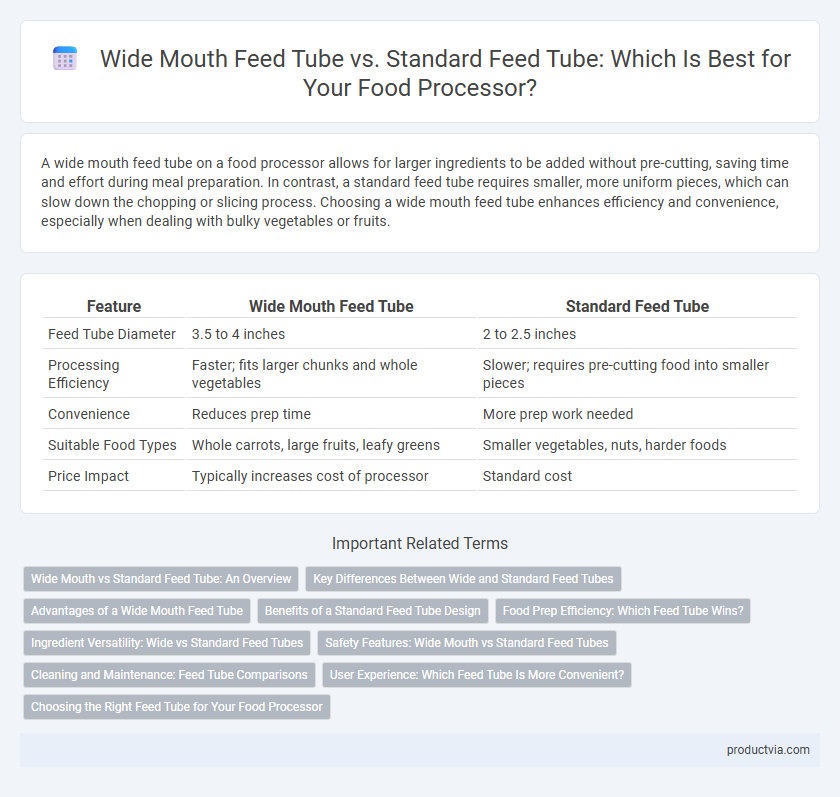 Wide Mouth Feed Tube vs. Standard Feed Tube: Which Is Best for Your Food Processor?

A wide mouth feed tube on a food processor allows for larger ingredients to be added without pre-cutting, saving time and effort during meal preparation. In contrast, a standard feed tube requires smaller, more uniform pieces, which can slow down the chopping or slicing process. Choosing a wide mouth feed tube enhances efficiency and convenience, especially when dealing with bulky vegetables or fruits.

| Feature | Wide Mouth Feed Tube | Standard Feed Tube |
|---|---|---|
| Feed Tube Diameter | 3.5 to 4 inches | 2 to 2.5 inches |
| Processing Efficiency | Faster; fits larger chunks and whole vegetables | Slower; requires pre-cutting food into smaller pieces |
| Convenience | Reduces prep time | More prep work needed |
| Suitable Food Types | Whole carrots, large fruits, leafy greens | Smaller vegetables, nuts, harder foods |
| Price Impact | Typically increases cost of processor | Standard cost |

Important Related Terms

Wide Mouth vs Standard Feed Tube: An Overview
Key Differences Between Wide and Standard Feed Tubes
Advantages of a Wide Mouth Feed Tube
Benefits of a Standard Feed Tube Design
Food Prep Efficiency: Which Feed Tube Wins?
Ingredient Versatility: Wide vs Standard Feed Tubes
Safety Features: Wide Mouth vs Standard Feed Tubes
Cleaning and Maintenance: Feed Tube Comparisons
User Experience: Which Feed Tube Is More Convenient?
Choosing the Right Feed Tube for Your Food Processor

productvia.com