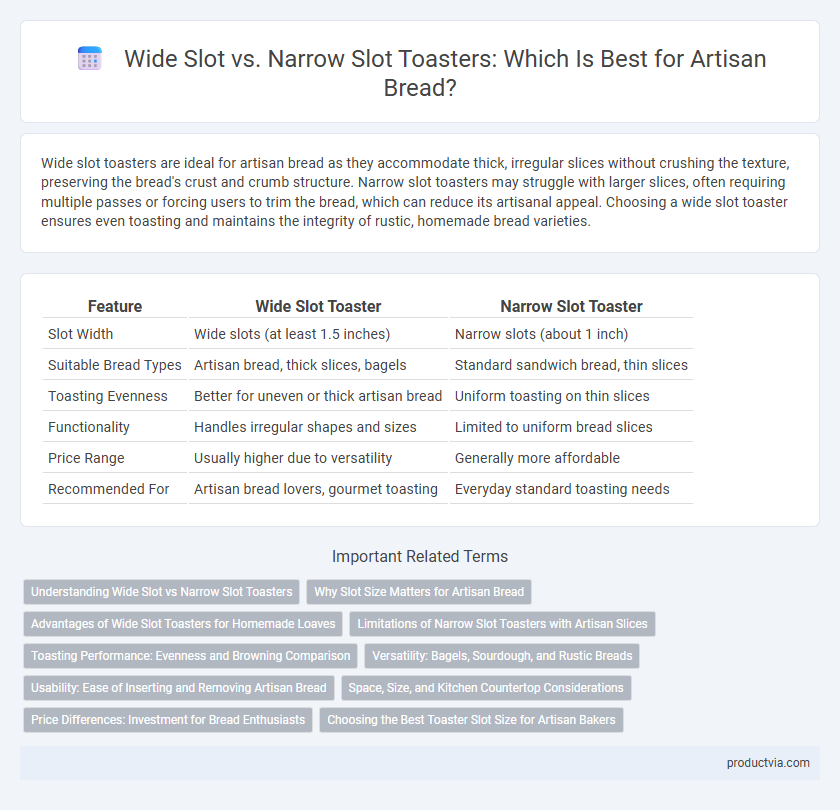 Wide Slot vs. Narrow Slot Toasters: Which Is Best for Artisan Bread?

Wide slot toasters are ideal for artisan bread as they accommodate thick, irregular slices without crushing the texture, preserving the bread's crust and crumb structure. Narrow slot toasters may struggle with larger slices, often requiring multiple passes or forcing users to trim the bread, which can reduce its artisanal appeal. Choosing a wide slot toaster ensures even toasting and maintains the integrity of rustic, homemade bread varieties.

| Feature | Wide Slot Toaster | Narrow Slot Toaster |
|---|---|---|
| Slot Width | Wide slots (at least 1.5 inches) | Narrow slots (about 1 inch) |
| Suitable Bread Types | Artisan bread, thick slices, bagels | Standard sandwich bread, thin slices |
| Toasting Evenness | Better for uneven or thick artisan bread | Uniform toasting on thin slices |
| Functionality | Handles irregular shapes and sizes | Limited to uniform bread slices |
| Price Range | Usually higher due to versatility | Generally more affordable |
| Recommended For | Artisan bread lovers, gourmet toasting | Everyday standard toasting needs |

Important Related Terms

Understanding Wide Slot vs Narrow Slot Toasters
Why Slot Size Matters for Artisan Bread
Advantages of Wide Slot Toasters for Homemade Loaves
Limitations of Narrow Slot Toasters with Artisan Slices
Toasting Performance: Evenness and Browning Comparison
Versatility: Bagels, Sourdough, and Rustic Breads
Usability: Ease of Inserting and Removing Artisan Bread
Space, Size, and Kitchen Countertop Considerations
Price Differences: Investment for Bread Enthusiasts
Choosing the Best Toaster Slot Size for Artisan Bakers

productvia.com