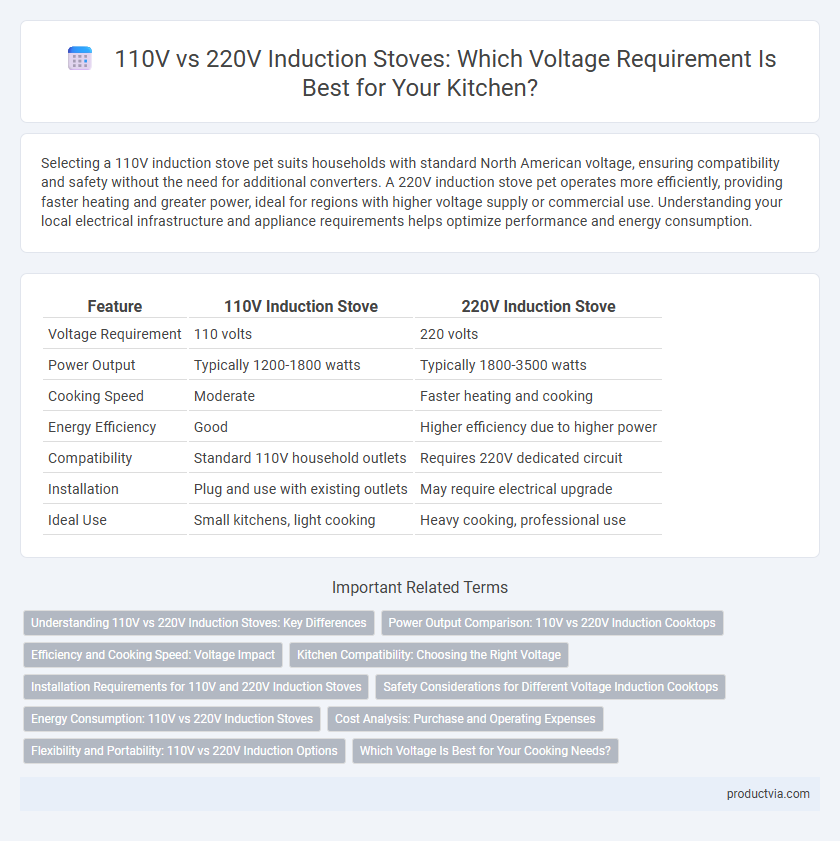 110V vs 220V Induction Stoves: Which Voltage Requirement Is Best for Your Kitchen?

Selecting a 110V induction stove pet suits households with standard North American voltage, ensuring compatibility and safety without the need for additional converters. A 220V induction stove pet operates more efficiently, providing faster heating and greater power, ideal for regions with higher voltage supply or commercial use. Understanding your local electrical infrastructure and appliance requirements helps optimize performance and energy consumption.

| Feature | 110V Induction Stove | 220V Induction Stove |
|---|---|---|
| Voltage Requirement | 110 volts | 220 volts |
| Power Output | Typically 1200-1800 watts | Typically 1800-3500 watts |
| Cooking Speed | Moderate | Faster heating and cooking |
| Energy Efficiency | Good | Higher efficiency due to higher power |
| Compatibility | Standard 110V household outlets | Requires 220V dedicated circuit |
| Installation | Plug and use with existing outlets | May require electrical upgrade |
| Ideal Use | Small kitchens, light cooking | Heavy cooking, professional use |

Important Related Terms

Understanding 110V vs 220V Induction Stoves: Key Differences

Power Output Comparison: 110V vs 220V Induction Cooktops

Efficiency and Cooking Speed: Voltage Impact

Kitchen Compatibility: Choosing the Right Voltage

Installation Requirements for 110V and 220V Induction Stoves

Safety Considerations for Different Voltage Induction Cooktops

Energy Consumption: 110V vs 220V Induction Stoves

Cost Analysis: Purchase and Operating Expenses

Flexibility and Portability: 110V vs 220V Induction Options

Which Voltage Is Best for Your Cooking Needs?

productvia.com