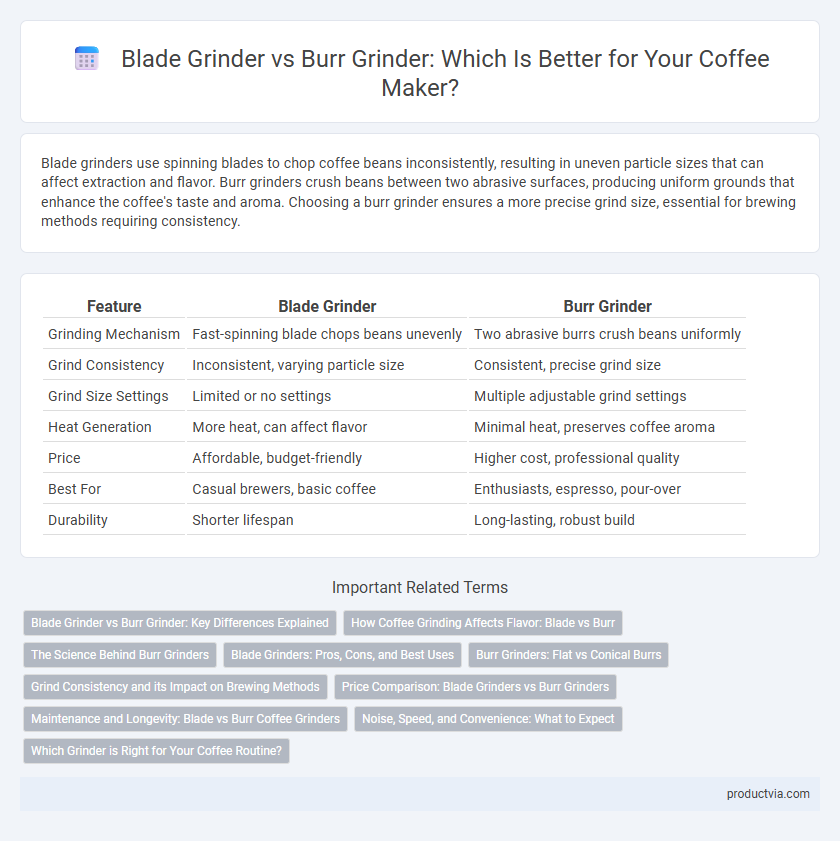 Blade Grinder vs Burr Grinder: Which Is Better for Your Coffee Maker?

Blade grinders use spinning blades to chop coffee beans inconsistently, resulting in uneven particle sizes that can affect extraction and flavor. Burr grinders crush beans between two abrasive surfaces, producing uniform grounds that enhance the coffee's taste and aroma. Choosing a burr grinder ensures a more precise grind size, essential for brewing methods requiring consistency.

| Feature | Blade Grinder | Burr Grinder |
|---|---|---|
| Grinding Mechanism | Fast-spinning blade chops beans unevenly | Two abrasive burrs crush beans uniformly |
| Grind Consistency | Inconsistent, varying particle size | Consistent, precise grind size |
| Grind Size Settings | Limited or no settings | Multiple adjustable grind settings |
| Heat Generation | More heat, can affect flavor | Minimal heat, preserves coffee aroma |
| Price | Affordable, budget-friendly | Higher cost, professional quality |
| Best For | Casual brewers, basic coffee | Enthusiasts, espresso, pour-over |
| Durability | Shorter lifespan | Long-lasting, robust build |

Important Related Terms

Blade Grinder vs Burr Grinder: Key Differences Explained
How Coffee Grinding Affects Flavor: Blade vs Burr
The Science Behind Burr Grinders
Blade Grinders: Pros, Cons, and Best Uses
Burr Grinders: Flat vs Conical Burrs
Grind Consistency and its Impact on Brewing Methods
Price Comparison: Blade Grinders vs Burr Grinders
Maintenance and Longevity: Blade vs Burr Coffee Grinders
Noise, Speed, and Convenience: What to Expect
Which Grinder is Right for Your Coffee Routine?

productvia.com