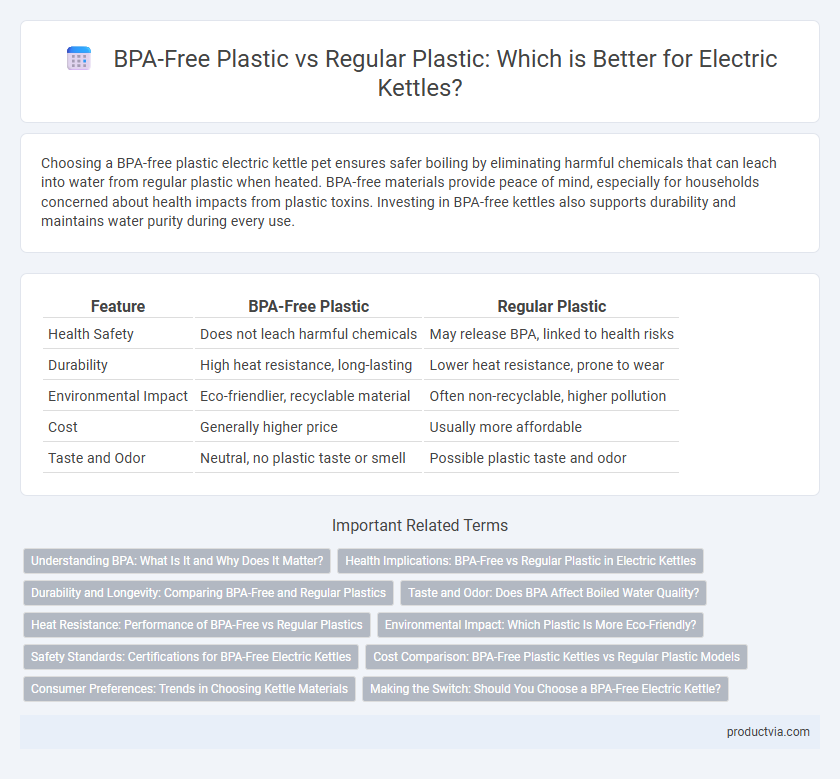 BPA-Free Plastic vs Regular Plastic: Which is Better for Electric Kettles?

Choosing a BPA-free plastic electric kettle pet ensures safer boiling by eliminating harmful chemicals that can leach into water from regular plastic when heated. BPA-free materials provide peace of mind, especially for households concerned about health impacts from plastic toxins. Investing in BPA-free kettles also supports durability and maintains water purity during every use.

| Feature | BPA-Free Plastic | Regular Plastic |
|---|---|---|
| Health Safety | Does not leach harmful chemicals | May release BPA, linked to health risks |
| Durability | High heat resistance, long-lasting | Lower heat resistance, prone to wear |
| Environmental Impact | Eco-friendlier, recyclable material | Often non-recyclable, higher pollution |
| Cost | Generally higher price | Usually more affordable |
| Taste and Odor | Neutral, no plastic taste or smell | Possible plastic taste and odor |

Important Related Terms

Understanding BPA: What Is It and Why Does It Matter?

Health Implications: BPA-Free vs Regular Plastic in Electric Kettles

Durability and Longevity: Comparing BPA-Free and Regular Plastics

Taste and Odor: Does BPA Affect Boiled Water Quality?

Heat Resistance: Performance of BPA-Free vs Regular Plastics

Environmental Impact: Which Plastic Is More Eco-Friendly?

Safety Standards: Certifications for BPA-Free Electric Kettles

Cost Comparison: BPA-Free Plastic Kettles vs Regular Plastic Models

Consumer Preferences: Trends in Choosing Kettle Materials

Making the Switch: Should You Choose a BPA-Free Electric Kettle?

productvia.com