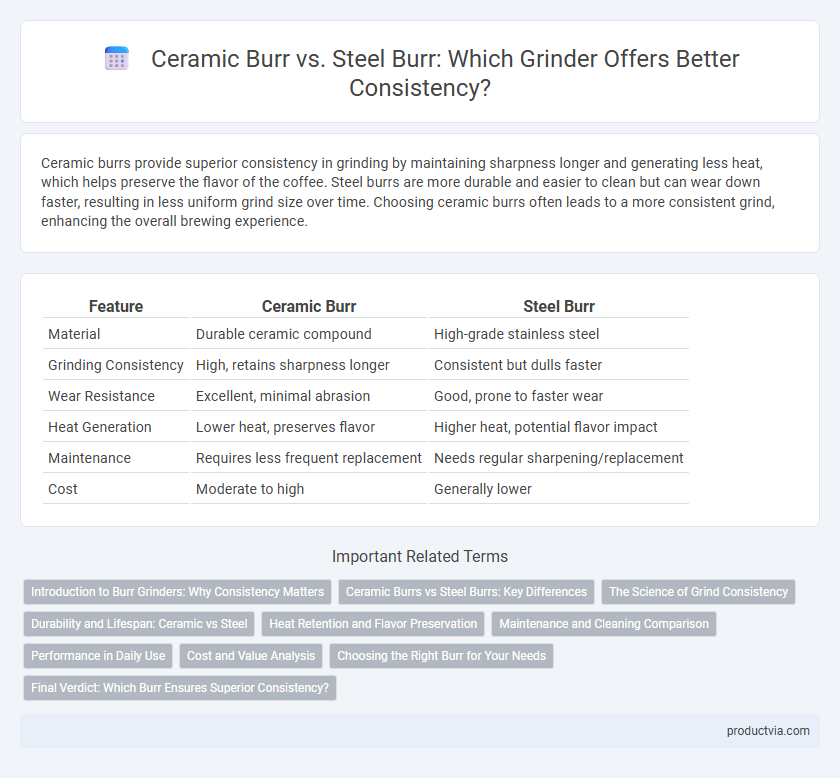 Ceramic Burr vs. Steel Burr: Which Grinder Offers Better Consistency?

Ceramic burrs provide superior consistency in grinding by maintaining sharpness longer and generating less heat, which helps preserve the flavor of the coffee. Steel burrs are more durable and easier to clean but can wear down faster, resulting in less uniform grind size over time. Choosing ceramic burrs often leads to a more consistent grind, enhancing the overall brewing experience.

| Feature | Ceramic Burr | Steel Burr |
|---|---|---|
| Material | Durable ceramic compound | High-grade stainless steel |
| Grinding Consistency | High, retains sharpness longer | Consistent but dulls faster |
| Wear Resistance | Excellent, minimal abrasion | Good, prone to faster wear |
| Heat Generation | Lower heat, preserves flavor | Higher heat, potential flavor impact |
| Maintenance | Requires less frequent replacement | Needs regular sharpening/replacement |
| Cost | Moderate to high | Generally lower |

Important Related Terms

Introduction to Burr Grinders: Why Consistency Matters
Ceramic Burrs vs Steel Burrs: Key Differences
The Science of Grind Consistency
Durability and Lifespan: Ceramic vs Steel
Heat Retention and Flavor Preservation
Maintenance and Cleaning Comparison
Performance in Daily Use
Cost and Value Analysis
Choosing the Right Burr for Your Needs
Final Verdict: Which Burr Ensures Superior Consistency?

productvia.com