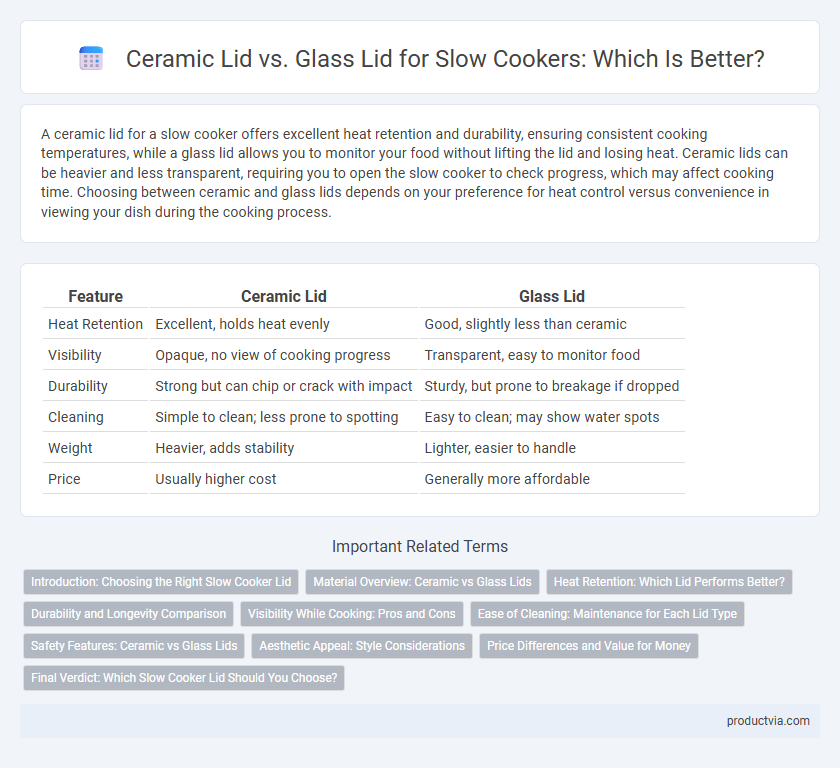 Ceramic Lid vs. Glass Lid for Slow Cookers: Which Is Better?

A ceramic lid for a slow cooker offers excellent heat retention and durability, ensuring consistent cooking temperatures, while a glass lid allows you to monitor your food without lifting the lid and losing heat. Ceramic lids can be heavier and less transparent, requiring you to open the slow cooker to check progress, which may affect cooking time. Choosing between ceramic and glass lids depends on your preference for heat control versus convenience in viewing your dish during the cooking process.

| Feature | Ceramic Lid | Glass Lid |
|---|---|---|
| Heat Retention | Excellent, holds heat evenly | Good, slightly less than ceramic |
| Visibility | Opaque, no view of cooking progress | Transparent, easy to monitor food |
| Durability | Strong but can chip or crack with impact | Sturdy, but prone to breakage if dropped |
| Cleaning | Simple to clean; less prone to spotting | Easy to clean; may show water spots |
| Weight | Heavier, adds stability | Lighter, easier to handle |
| Price | Usually higher cost | Generally more affordable |

Important Related Terms

Introduction: Choosing the Right Slow Cooker Lid
Material Overview: Ceramic vs Glass Lids
Heat Retention: Which Lid Performs Better?
Durability and Longevity Comparison
Visibility While Cooking: Pros and Cons
Ease of Cleaning: Maintenance for Each Lid Type
Safety Features: Ceramic vs Glass Lids
Aesthetic Appeal: Style Considerations
Price Differences and Value for Money
Final Verdict: Which Slow Cooker Lid Should You Choose?

productvia.com