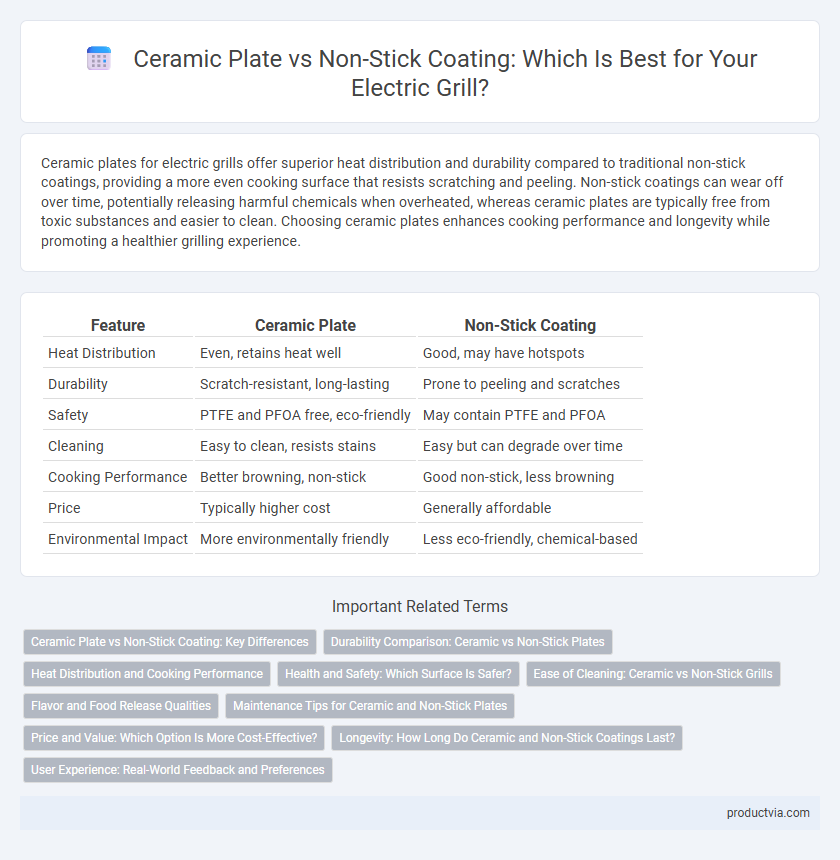 Ceramic Plate vs Non-Stick Coating: Which Is Best for Your Electric Grill?

Ceramic plates for electric grills offer superior heat distribution and durability compared to traditional non-stick coatings, providing a more even cooking surface that resists scratching and peeling. Non-stick coatings can wear off over time, potentially releasing harmful chemicals when overheated, whereas ceramic plates are typically free from toxic substances and easier to clean. Choosing ceramic plates enhances cooking performance and longevity while promoting a healthier grilling experience.

| Feature | Ceramic Plate | Non-Stick Coating |
|---|---|---|
| Heat Distribution | Even, retains heat well | Good, may have hotspots |
| Durability | Scratch-resistant, long-lasting | Prone to peeling and scratches |
| Safety | PTFE and PFOA free, eco-friendly | May contain PTFE and PFOA |
| Cleaning | Easy to clean, resists stains | Easy but can degrade over time |
| Cooking Performance | Better browning, non-stick | Good non-stick, less browning |
| Price | Typically higher cost | Generally affordable |
| Environmental Impact | More environmentally friendly | Less eco-friendly, chemical-based |

Important Related Terms

Ceramic Plate vs Non-Stick Coating: Key Differences
Durability Comparison: Ceramic vs Non-Stick Plates
Heat Distribution and Cooking Performance
Health and Safety: Which Surface Is Safer?
Ease of Cleaning: Ceramic vs Non-Stick Grills
Flavor and Food Release Qualities
Maintenance Tips for Ceramic and Non-Stick Plates
Price and Value: Which Option Is More Cost-Effective?
Longevity: How Long Do Ceramic and Non-Stick Coatings Last?
User Experience: Real-World Feedback and Preferences

productvia.com