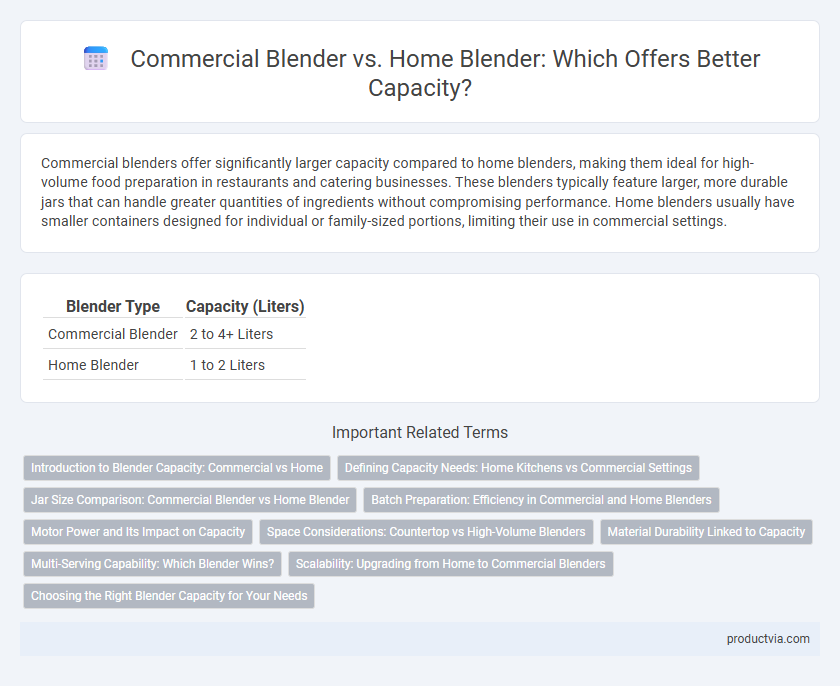 Commercial Blender vs. Home Blender: Which Offers Better Capacity?

Commercial blenders offer significantly larger capacity compared to home blenders, making them ideal for high-volume food preparation in restaurants and catering businesses. These blenders typically feature larger, more durable jars that can handle greater quantities of ingredients without compromising performance. Home blenders usually have smaller containers designed for individual or family-sized portions, limiting their use in commercial settings.

| Blender Type | Capacity (Liters) |
|---|---|
| Commercial Blender | 2 to 4+ Liters |
| Home Blender | 1 to 2 Liters |

Important Related Terms

Introduction to Blender Capacity: Commercial vs Home
Defining Capacity Needs: Home Kitchens vs Commercial Settings
Jar Size Comparison: Commercial Blender vs Home Blender
Batch Preparation: Efficiency in Commercial and Home Blenders
Motor Power and Its Impact on Capacity
Space Considerations: Countertop vs High-Volume Blenders
Material Durability Linked to Capacity
Multi-Serving Capability: Which Blender Wins?
Scalability: Upgrading from Home to Commercial Blenders
Choosing the Right Blender Capacity for Your Needs

productvia.com