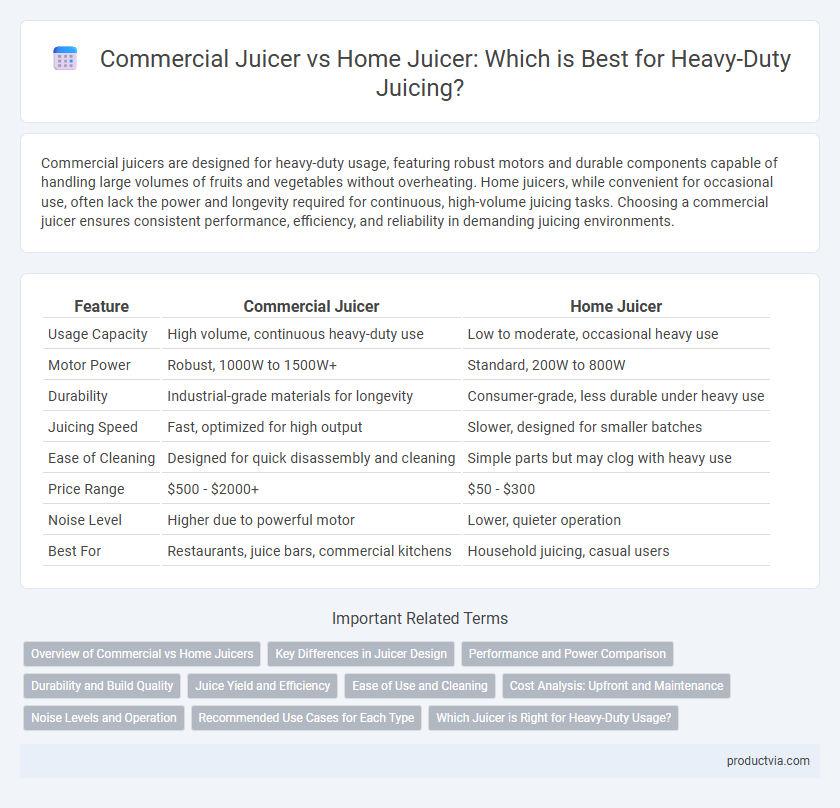 Commercial Juicer vs Home Juicer: Which is Best for Heavy-Duty Juicing?

Commercial juicers are designed for heavy-duty usage, featuring robust motors and durable components capable of handling large volumes of fruits and vegetables without overheating. Home juicers, while convenient for occasional use, often lack the power and longevity required for continuous, high-volume juicing tasks. Choosing a commercial juicer ensures consistent performance, efficiency, and reliability in demanding juicing environments.

| Feature | Commercial Juicer | Home Juicer |
|---|---|---|
| Usage Capacity | High volume, continuous heavy-duty use | Low to moderate, occasional heavy use |
| Motor Power | Robust, 1000W to 1500W+ | Standard, 200W to 800W |
| Durability | Industrial-grade materials for longevity | Consumer-grade, less durable under heavy use |
| Juicing Speed | Fast, optimized for high output | Slower, designed for smaller batches |
| Ease of Cleaning | Designed for quick disassembly and cleaning | Simple parts but may clog with heavy use |
| Price Range | \$500 - \$2000+ | \$50 - \$300 |
| Noise Level | Higher due to powerful motor | Lower, quieter operation |
| Best For | Restaurants, juice bars, commercial kitchens | Household juicing, casual users |

Important Related Terms

Overview of Commercial vs Home Juicers
Key Differences in Juicer Design
Performance and Power Comparison
Durability and Build Quality
Juice Yield and Efficiency
Ease of Use and Cleaning
Cost Analysis: Upfront and Maintenance
Noise Levels and Operation
Recommended Use Cases for Each Type
Which Juicer is Right for Heavy-Duty Usage?

productvia.com