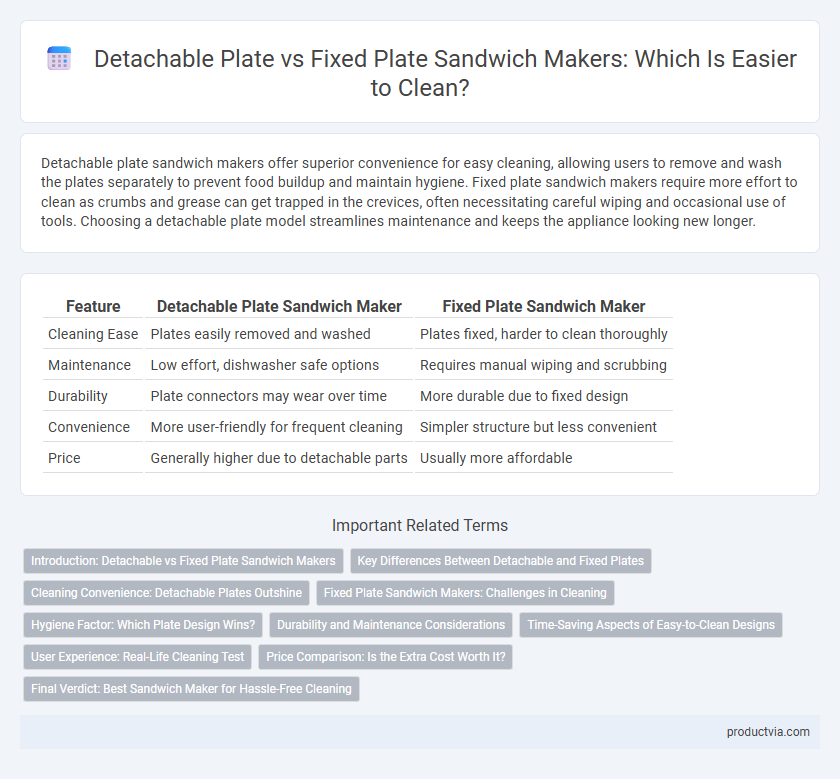 Detachable Plate vs Fixed Plate Sandwich Makers: Which Is Easier to Clean?

Detachable plate sandwich makers offer superior convenience for easy cleaning, allowing users to remove and wash the plates separately to prevent food buildup and maintain hygiene. Fixed plate sandwich makers require more effort to clean as crumbs and grease can get trapped in the crevices, often necessitating careful wiping and occasional use of tools. Choosing a detachable plate model streamlines maintenance and keeps the appliance looking new longer.

| Feature | Detachable Plate Sandwich Maker | Fixed Plate Sandwich Maker |
|---|---|---|
| Cleaning Ease | Plates easily removed and washed | Plates fixed, harder to clean thoroughly |
| Maintenance | Low effort, dishwasher safe options | Requires manual wiping and scrubbing |
| Durability | Plate connectors may wear over time | More durable due to fixed design |
| Convenience | More user-friendly for frequent cleaning | Simpler structure but less convenient |
| Price | Generally higher due to detachable parts | Usually more affordable |

Important Related Terms

Introduction: Detachable vs Fixed Plate Sandwich Makers
Key Differences Between Detachable and Fixed Plates
Cleaning Convenience: Detachable Plates Outshine
Fixed Plate Sandwich Makers: Challenges in Cleaning
Hygiene Factor: Which Plate Design Wins?
Durability and Maintenance Considerations
Time-Saving Aspects of Easy-to-Clean Designs
User Experience: Real-Life Cleaning Test
Price Comparison: Is the Extra Cost Worth It?
Final Verdict: Best Sandwich Maker for Hassle-Free Cleaning

productvia.com