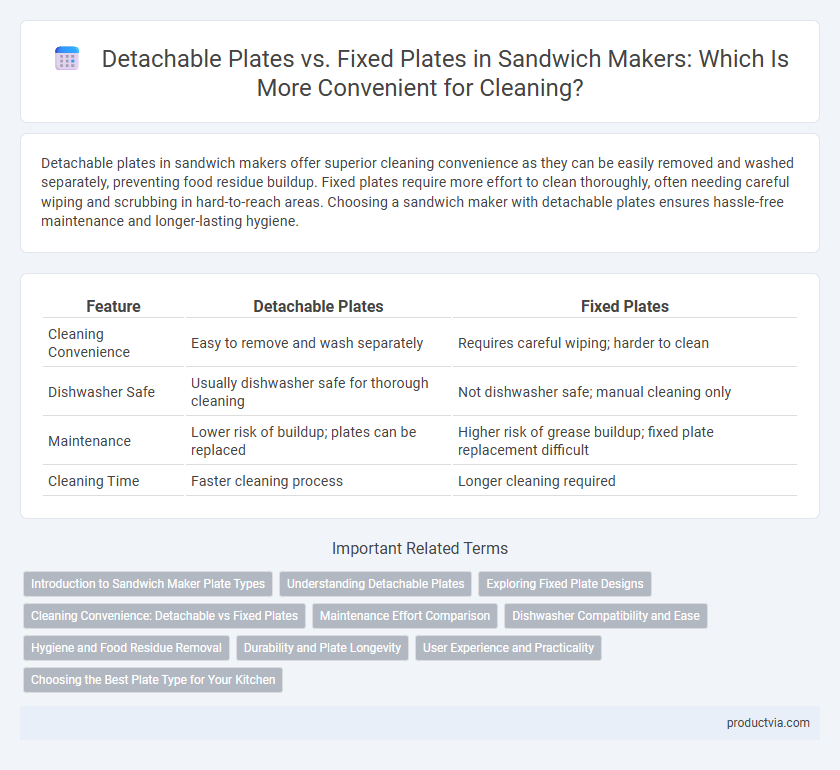 Detachable Plates vs. Fixed Plates in Sandwich Makers: Which Is More Convenient for Cleaning?

Detachable plates in sandwich makers offer superior cleaning convenience as they can be easily removed and washed separately, preventing food residue buildup. Fixed plates require more effort to clean thoroughly, often needing careful wiping and scrubbing in hard-to-reach areas. Choosing a sandwich maker with detachable plates ensures hassle-free maintenance and longer-lasting hygiene.

| Feature | Detachable Plates | Fixed Plates |
|---|---|---|
| Cleaning Convenience | Easy to remove and wash separately | Requires careful wiping; harder to clean |
| Dishwasher Safe | Usually dishwasher safe for thorough cleaning | Not dishwasher safe; manual cleaning only |
| Maintenance | Lower risk of buildup; plates can be replaced | Higher risk of grease buildup; fixed plate replacement difficult |
| Cleaning Time | Faster cleaning process | Longer cleaning required |

Important Related Terms

Introduction to Sandwich Maker Plate Types
Understanding Detachable Plates
Exploring Fixed Plate Designs
Cleaning Convenience: Detachable vs Fixed Plates
Maintenance Effort Comparison
Dishwasher Compatibility and Ease
Hygiene and Food Residue Removal
Durability and Plate Longevity
User Experience and Practicality
Choosing the Best Plate Type for Your Kitchen

productvia.com