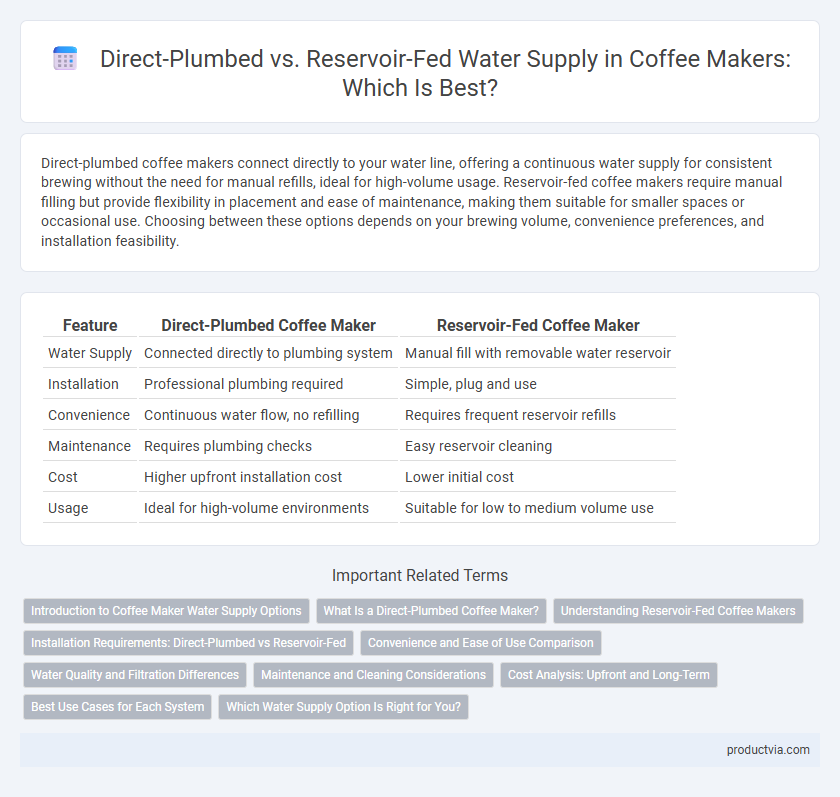 Direct-Plumbed vs. Reservoir-Fed Water Supply in Coffee Makers: Which Is Best?

Direct-plumbed coffee makers connect directly to your water line, offering a continuous water supply for consistent brewing without the need for manual refills, ideal for high-volume usage. Reservoir-fed coffee makers require manual filling but provide flexibility in placement and ease of maintenance, making them suitable for smaller spaces or occasional use. Choosing between these options depends on your brewing volume, convenience preferences, and installation feasibility.

| Feature | Direct-Plumbed Coffee Maker | Reservoir-Fed Coffee Maker |
|---|---|---|
| Water Supply | Connected directly to plumbing system | Manual fill with removable water reservoir |
| Installation | Professional plumbing required | Simple, plug and use |
| Convenience | Continuous water flow, no refilling | Requires frequent reservoir refills |
| Maintenance | Requires plumbing checks | Easy reservoir cleaning |
| Cost | Higher upfront installation cost | Lower initial cost |
| Usage | Ideal for high-volume environments | Suitable for low to medium volume use |

Important Related Terms

Introduction to Coffee Maker Water Supply Options
What Is a Direct-Plumbed Coffee Maker?
Understanding Reservoir-Fed Coffee Makers
Installation Requirements: Direct-Plumbed vs Reservoir-Fed
Convenience and Ease of Use Comparison
Water Quality and Filtration Differences
Maintenance and Cleaning Considerations
Cost Analysis: Upfront and Long-Term
Best Use Cases for Each System
Which Water Supply Option Is Right for You?

productvia.com